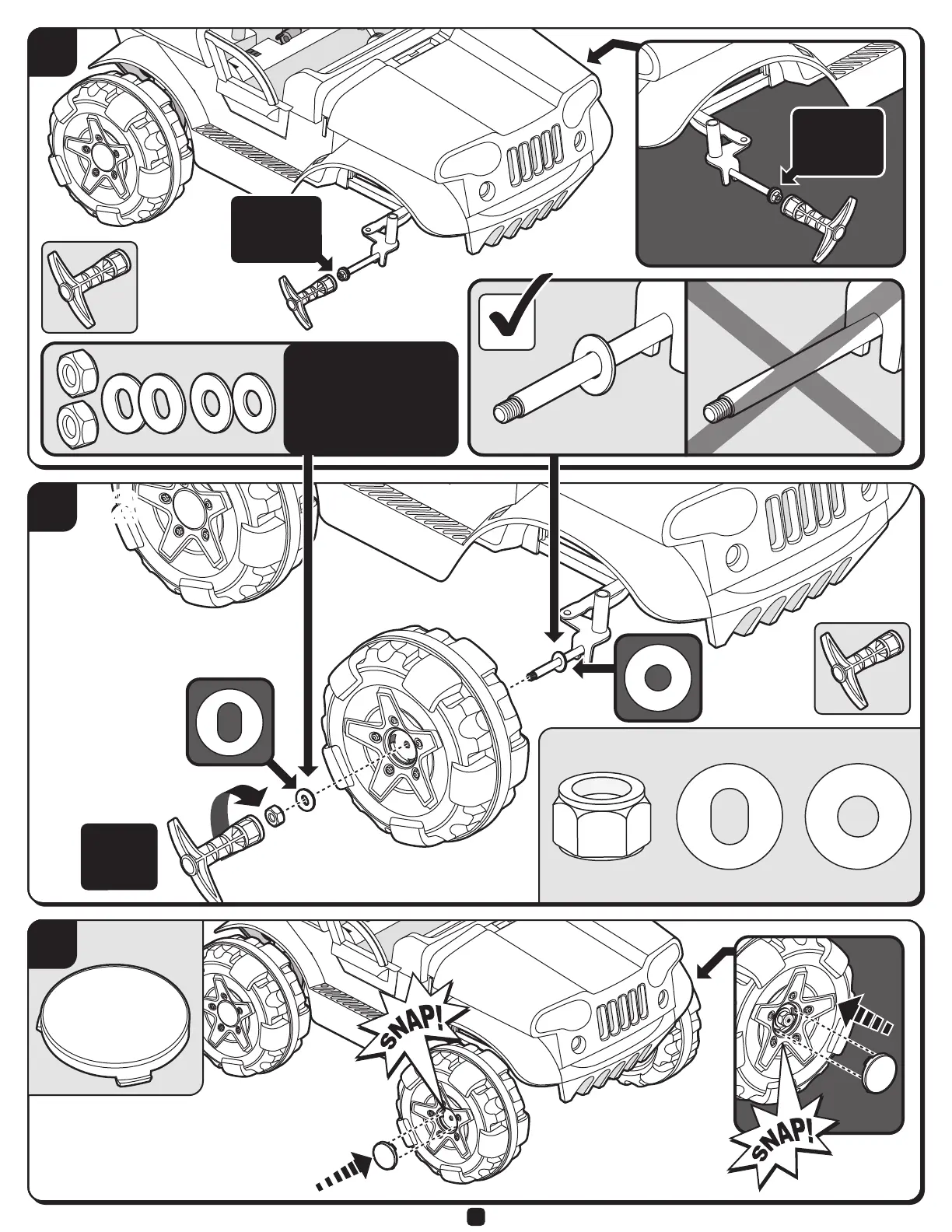 SNAP!

SNAP!