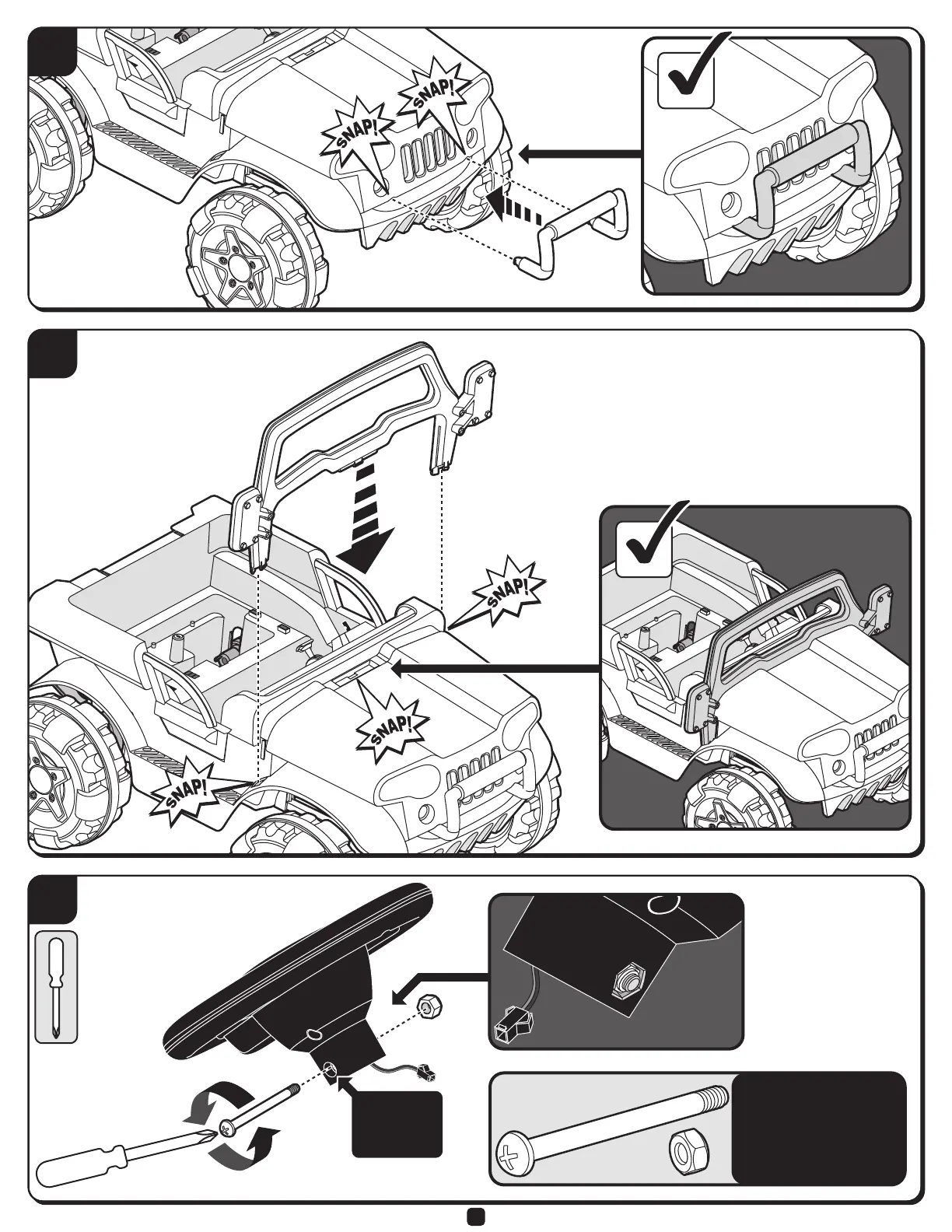 SNAP!
SNAP!

SNAP!
SNAP!
SNAP!