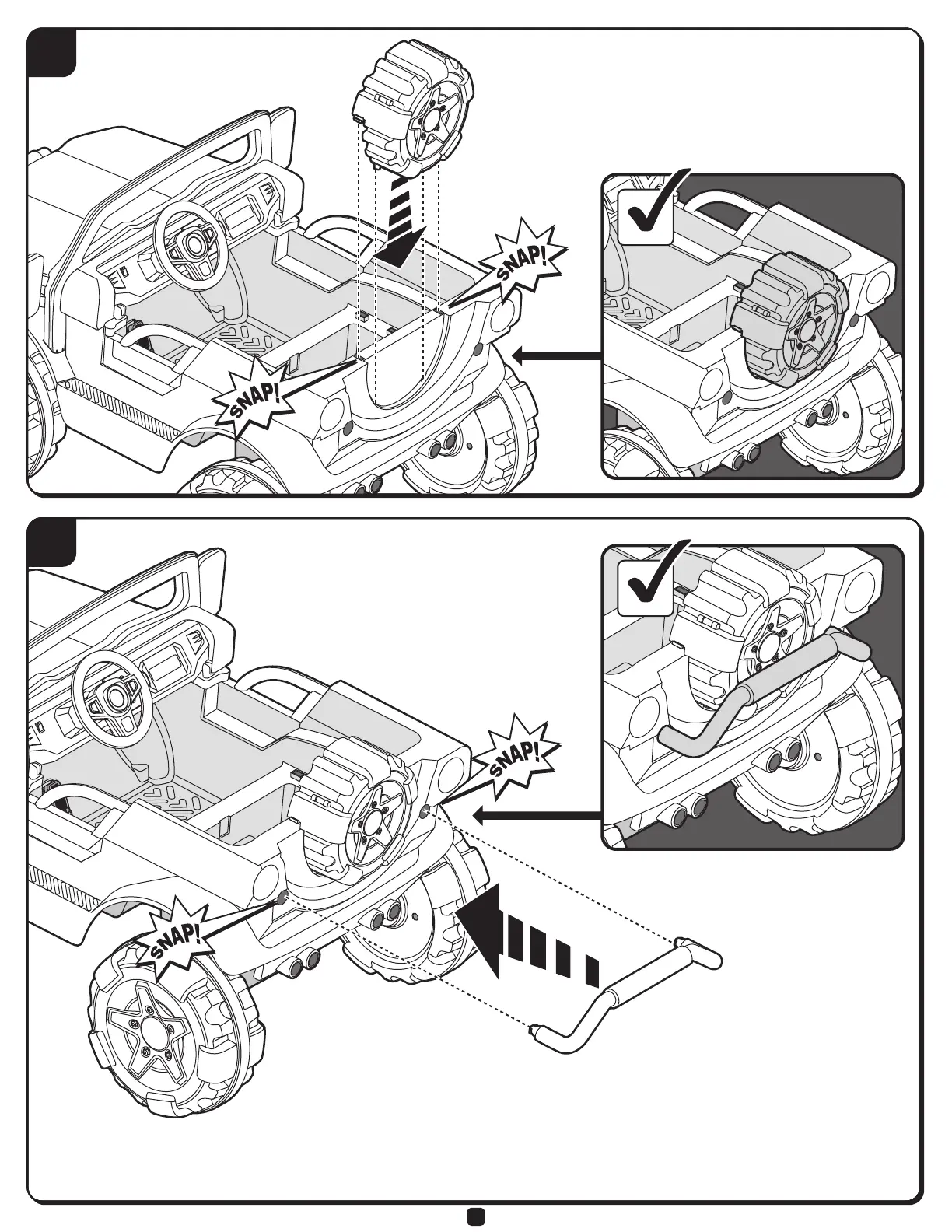 SNAP!
SNAP!

SNAP!
SNAP!