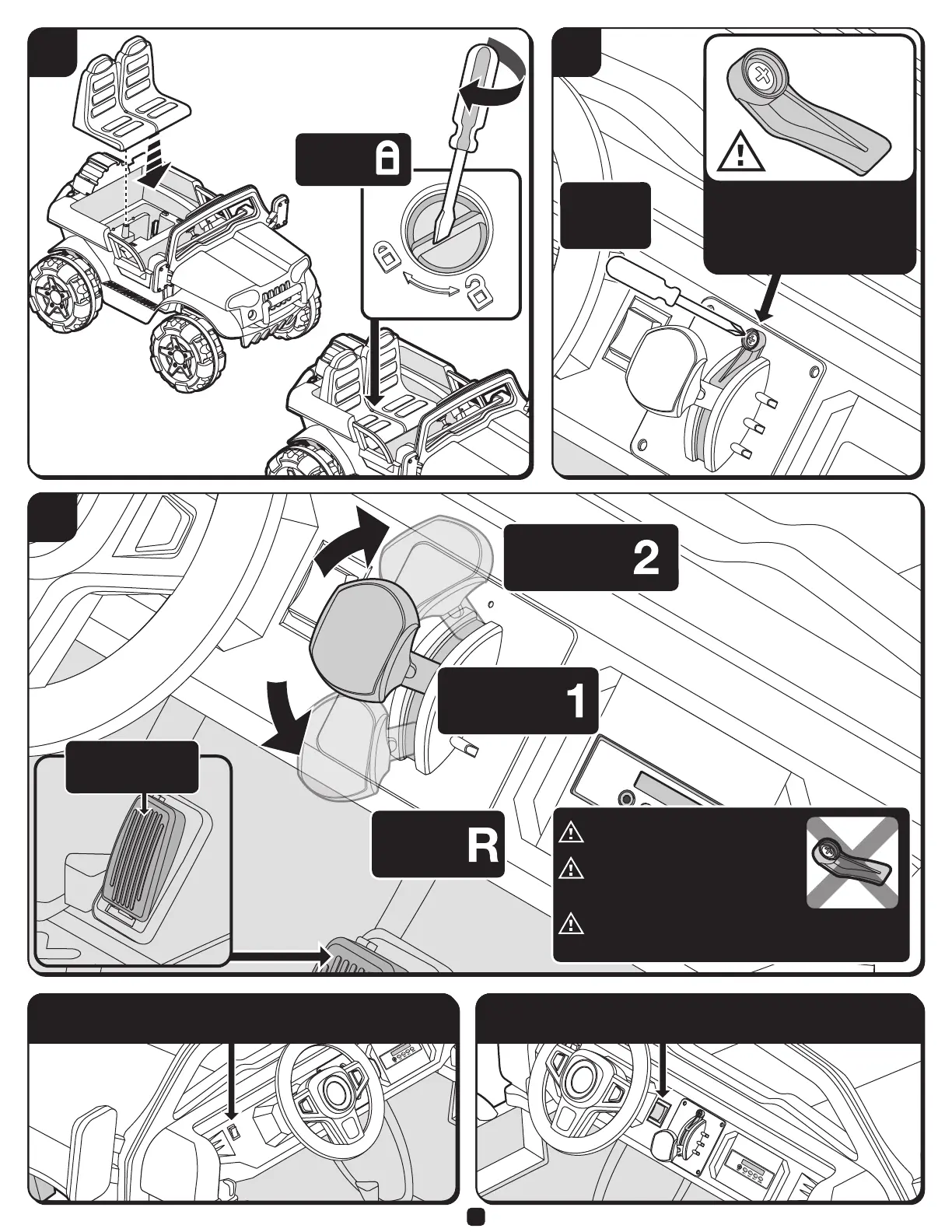 2

1

R