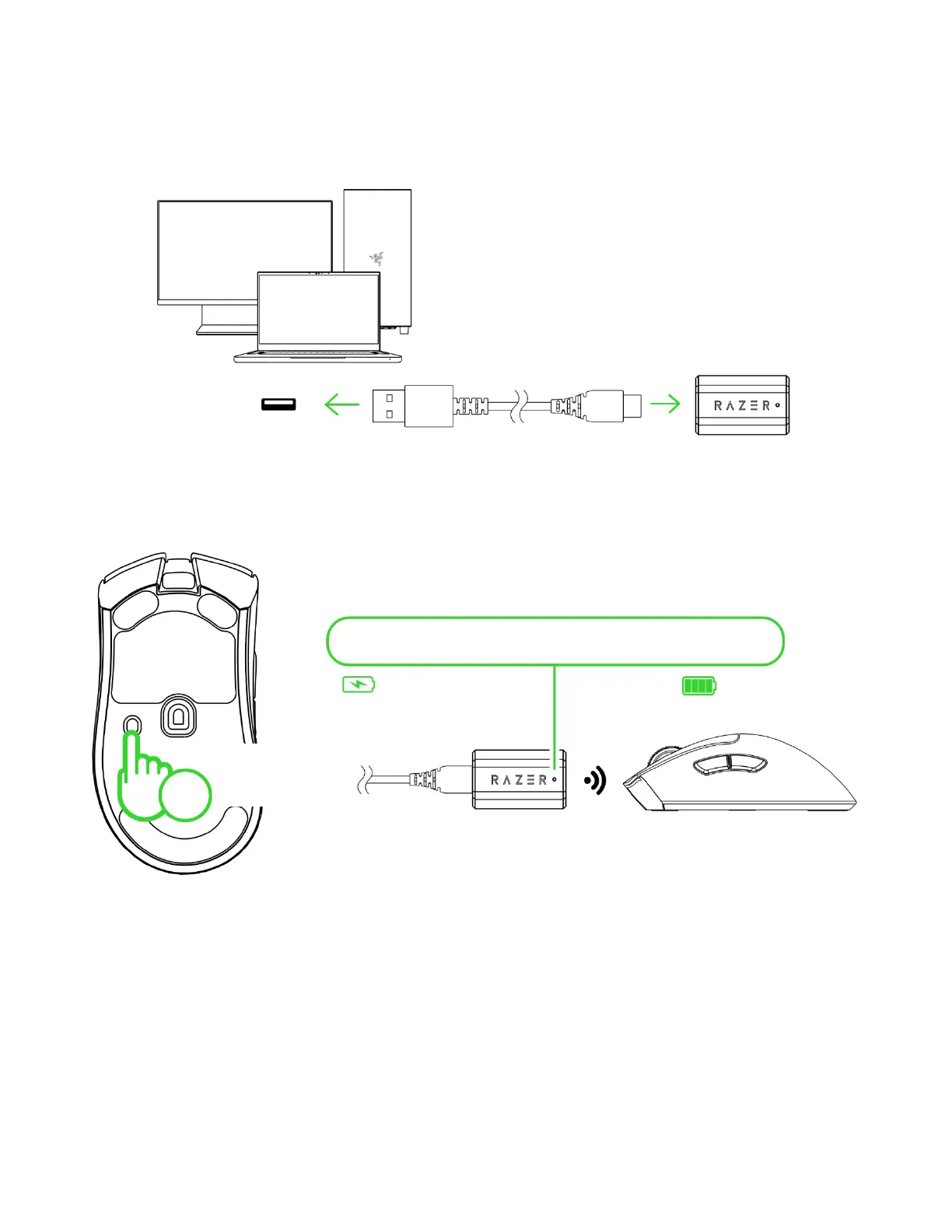 RAZER

RAZER