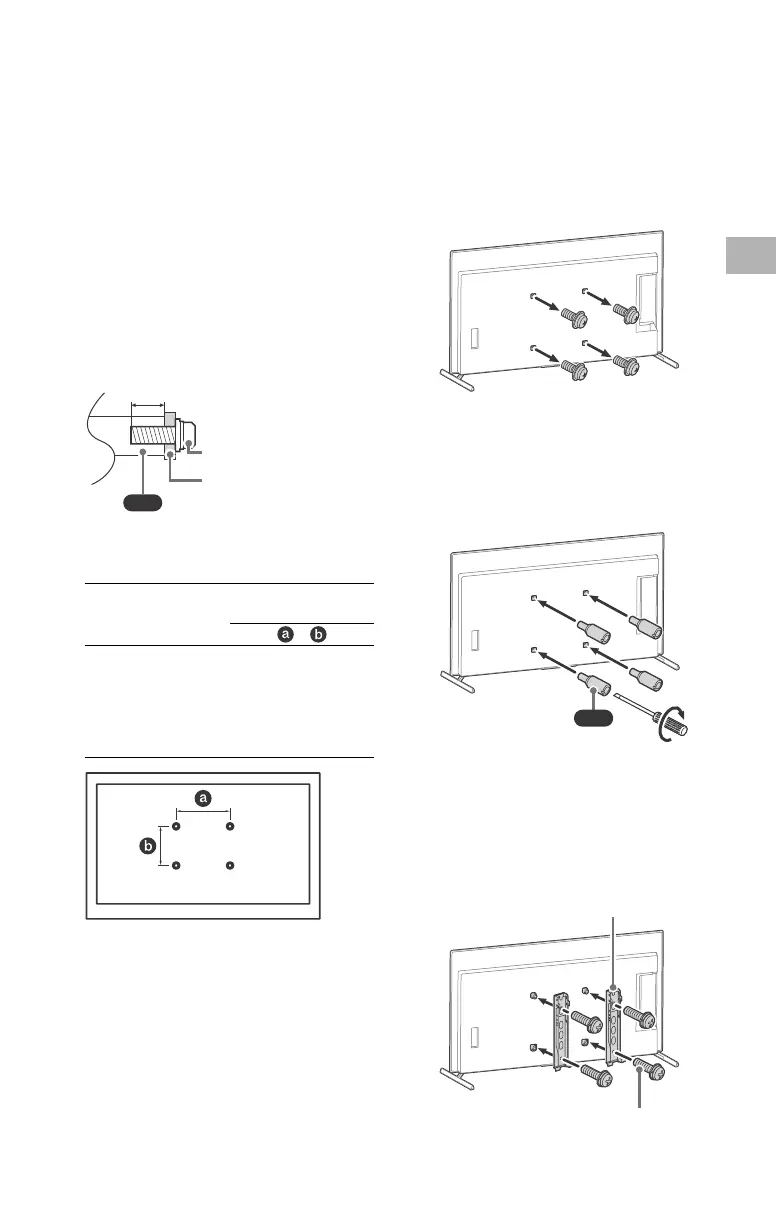 a b

a

b