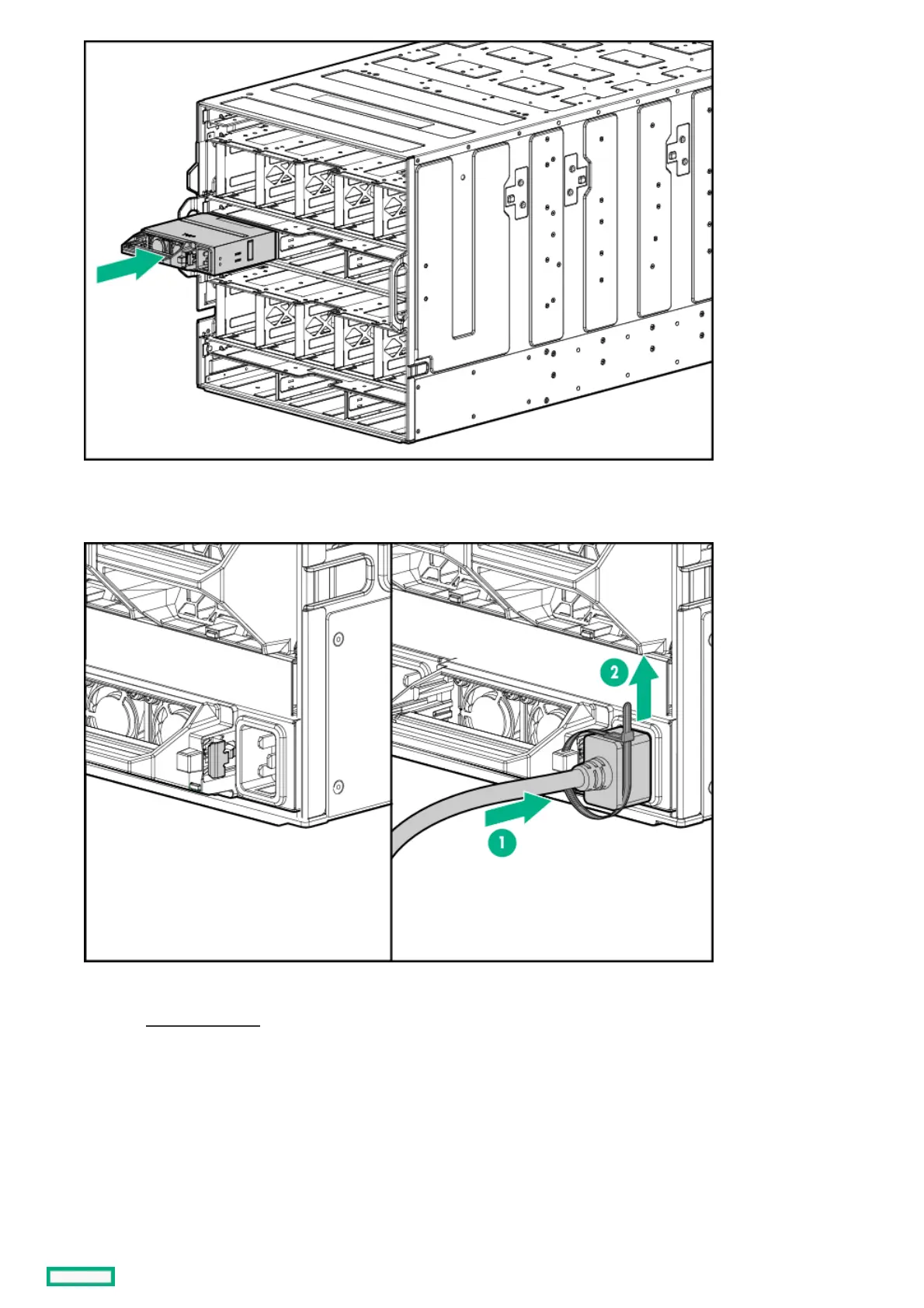 2

1