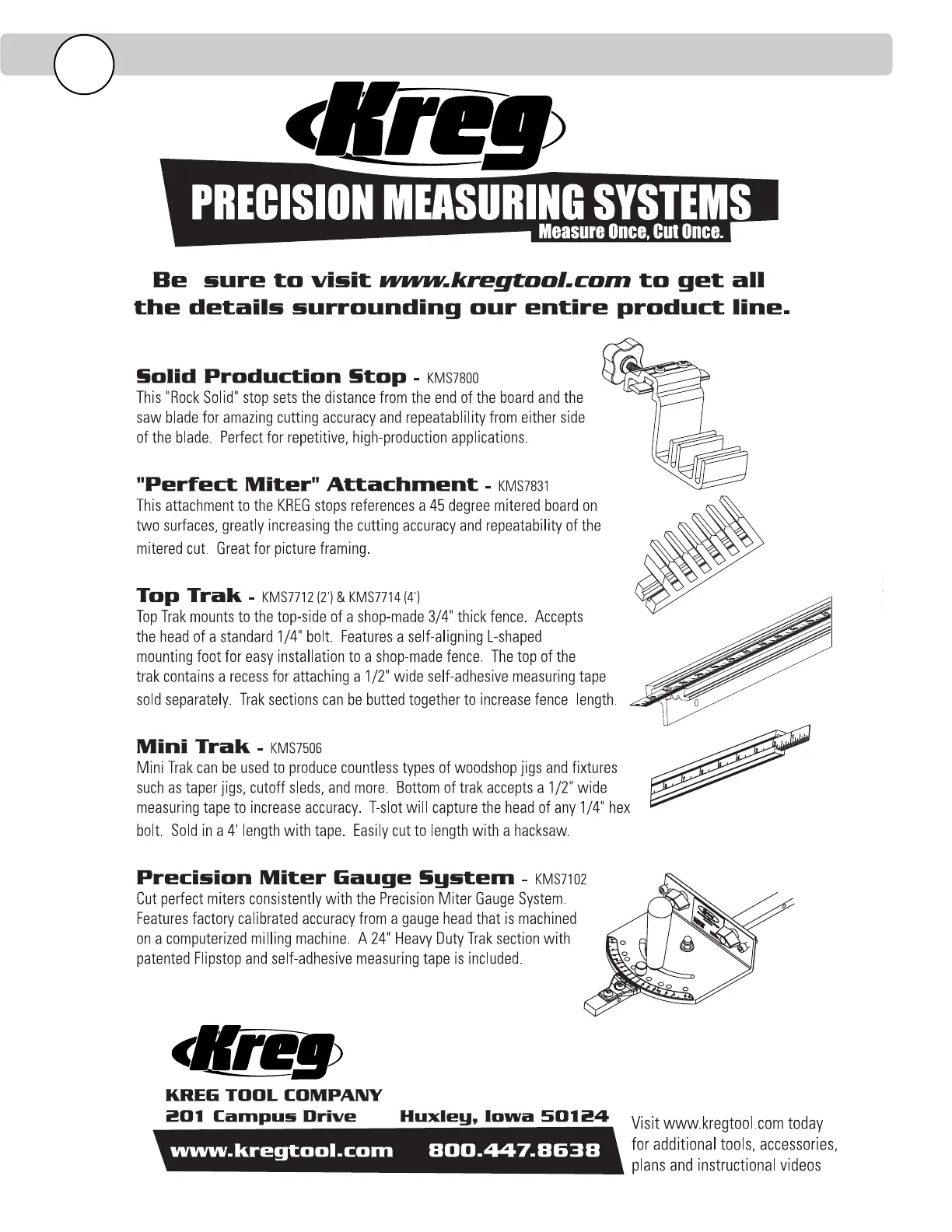 Kreg

PRECISION MEASURING SYSTEMS
Measure Once, Cut Once.

Be sure to visit www.kregtool.com to get all the details surrounding our entire product line.

Solid Production Stop - KMS7800
This "Rock Solid" stop sets the distance from the end of the board and the saw blade for amazing cutting accuracy and repeatablility from either side of the blade. Perfect for repetitive, high-production applications.

"Perfect Miter" Attachment - KMS7831
This attachment to the KREG stops references a 45 degree mitered board on two surfaces, greatly increasing the cutting accuracy and repeatability of the mitered cut. Great for picture framing.

Top Trak - KMS7712 (2') & KMS7714 (4')
Top Trak mounts to the top-side of a shop-made 3/4" thick fence. Accepts the head of a standard 1/4" bolt. Features a self-aligning L-shaped mounting foot for easy installation to a shop-made fence. The top of the trak contains a recess for attaching a 1/2" wide self-adhesive measuring tape sold separately. Trak sections can be butted together to increase fence length.

Mini Trak - KMS7506
Mini Trak can be used to produce countless types of woodshop jigs and fixtures such as taper jigs, cutoff sleds, and more. Bottom of trak accepts a 1/2" wide measuring tape to increase accuracy. T-slot will capture the head of any 1/4" hex bolt. Sold in a 4' length with tape. Easily cut to length with a hacksaw.

Precision Miter Gauge System - KMS7102
Cut perfect miters consistently with the Precision Miter Gauge System. Features factory calibrated accuracy from a gauge head that is machined on a computerized milling machine. A 24" Heavy Duty Trak section with patented Flipstop and self-adhesive measuring tape is included.

Kreg
KREG TOOL COMPANY
201 Campus Drive Huxley, Iowa 50124
www.kregtool.com 800.447.8638

Visit www.kregtool.com today for additional tools, accessories, plans and instructional videos