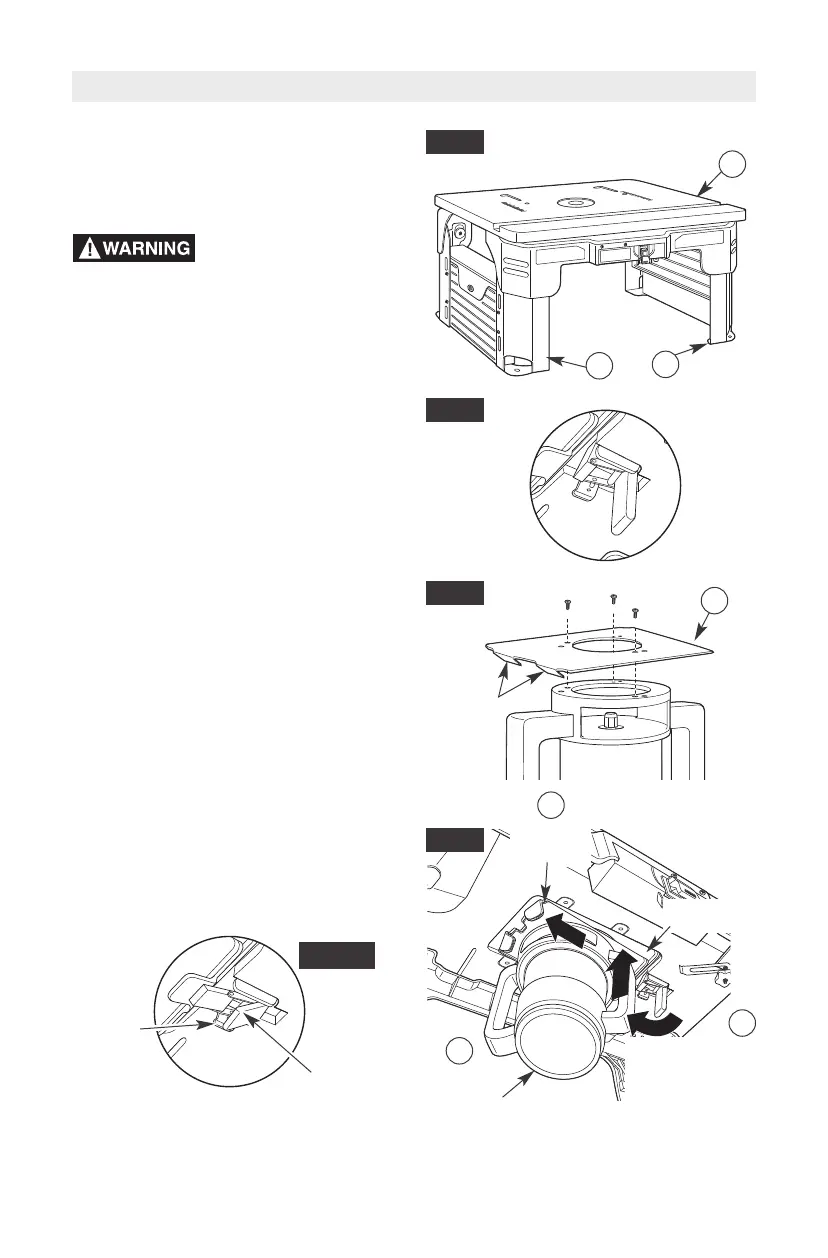 WARNING