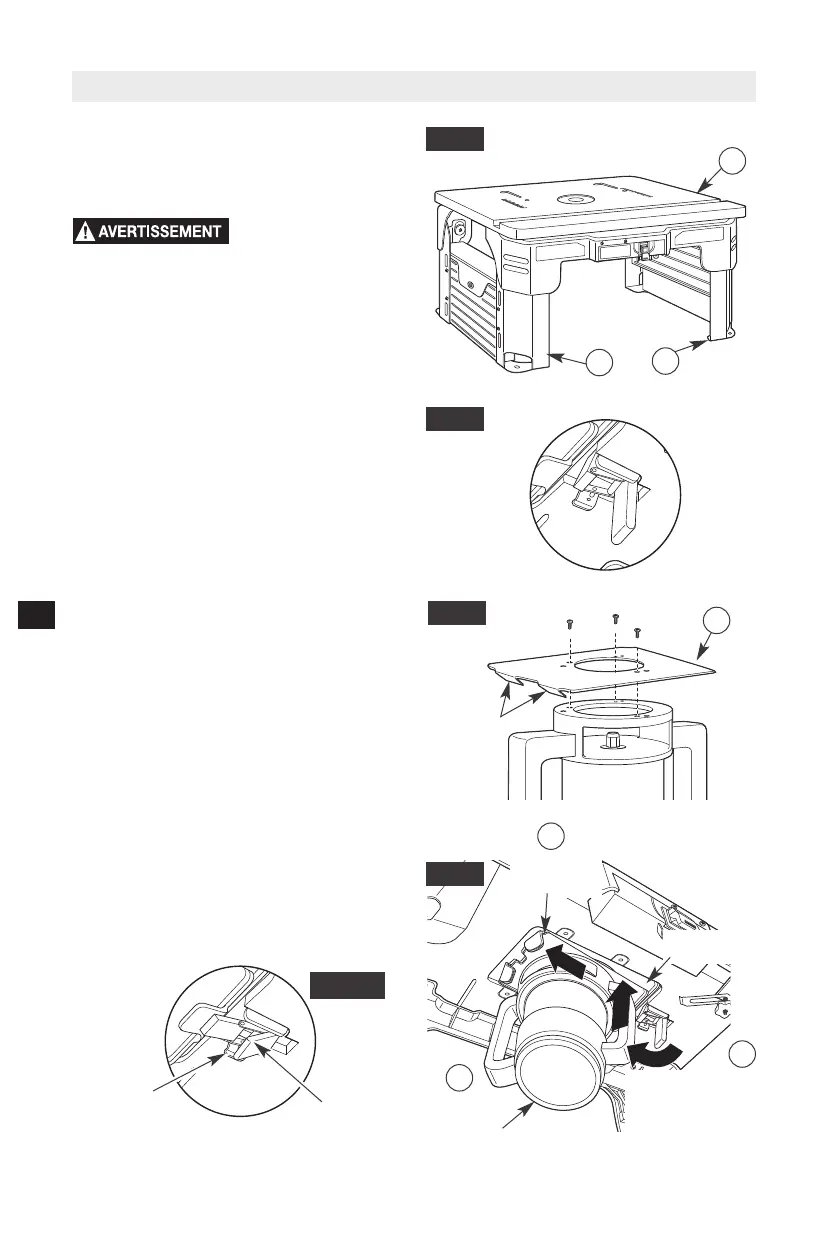 AVERTISSEMENT