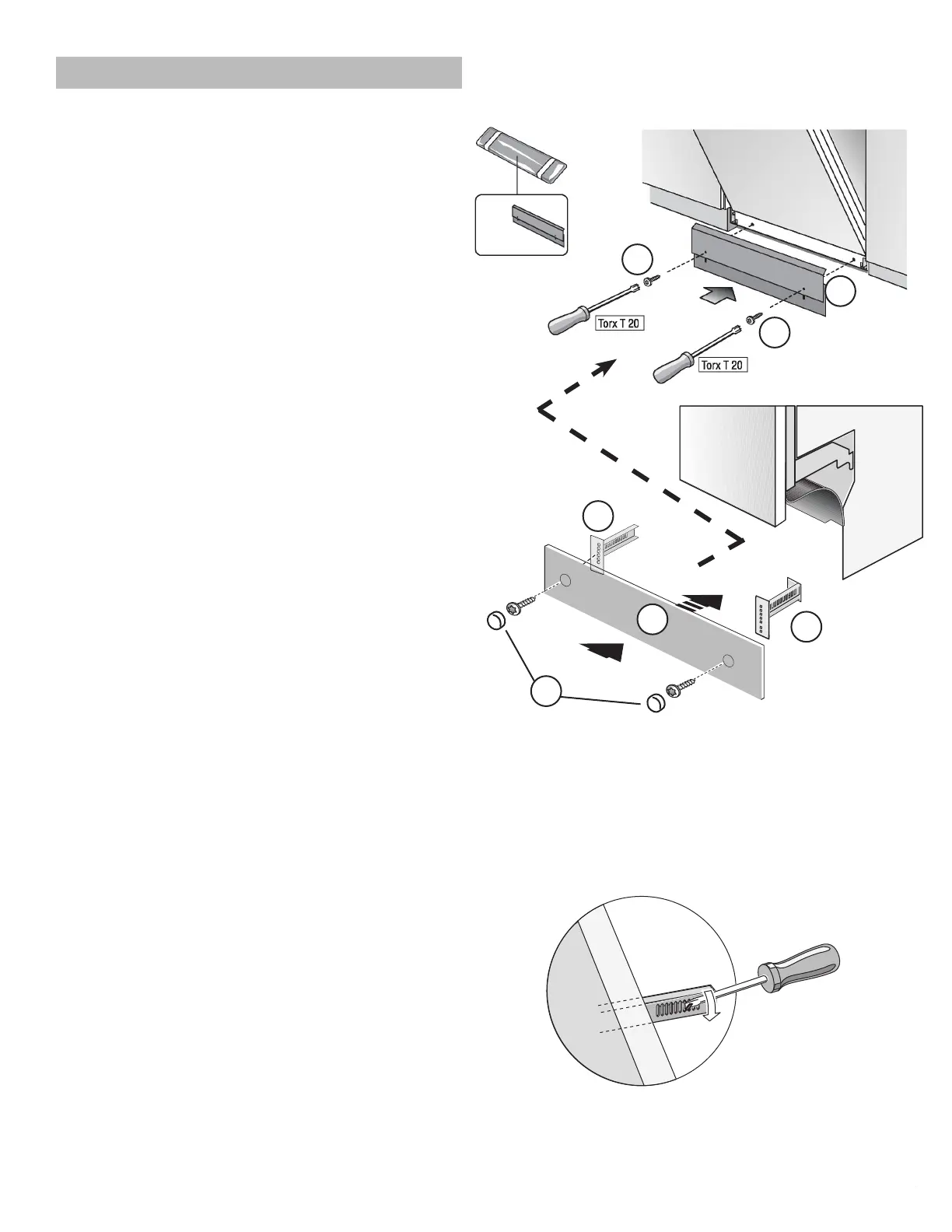 Torx T 20

Torx T 20