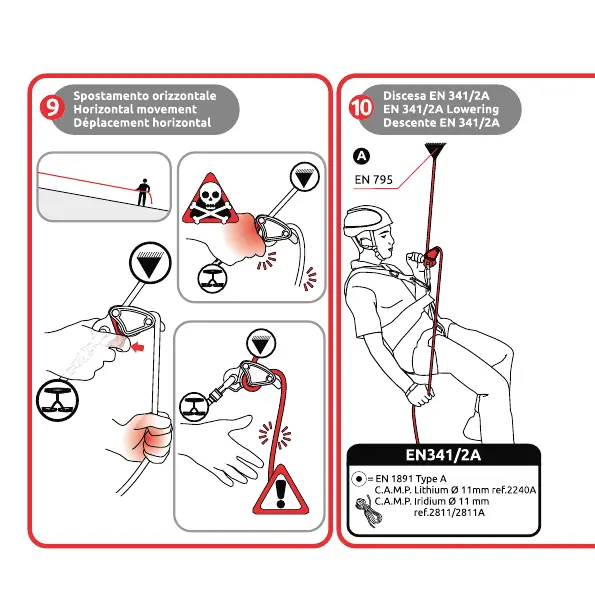 9 Spostamento orizzontale
Horizontal movement
Déplacement horizontal

10 Discesa EN 341/2A
EN 341/2A Lowering
Descente EN 341/2A

A

EN 795

EN341/2A

= EN 1891 Type A
C.A.M.P. Lithium Ø 11mm ref.2240A
C.A.M.P. Iridium Ø 11 mm ref.2811/2811A