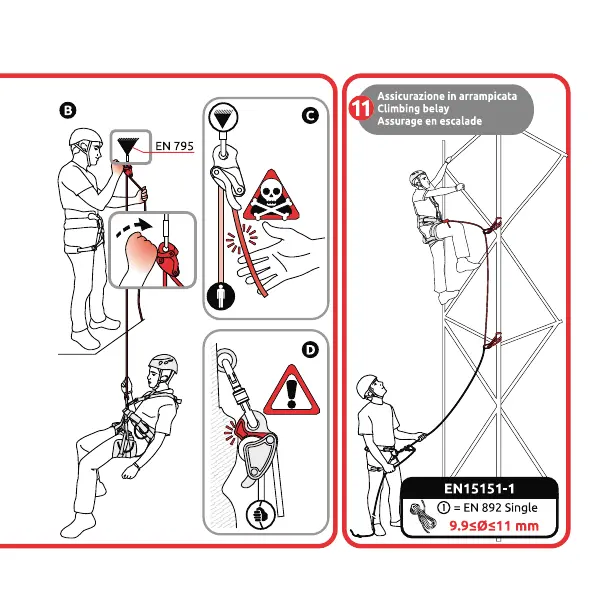 B

EN 795

C

D

11 Assicurazione in arrampicata
Climbing belay
Assurage en escalade

EN15151-1

① = EN 892 Single

9.9≤Ø≤11 mm