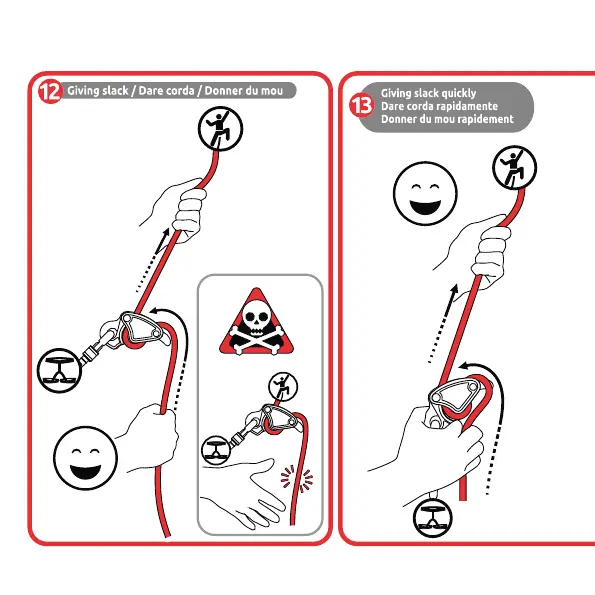 12 Giving slack / Dare corda / Donner du mou

13 Giving slack quickly
Dare corda rapidamente
Donner du mou rapidement