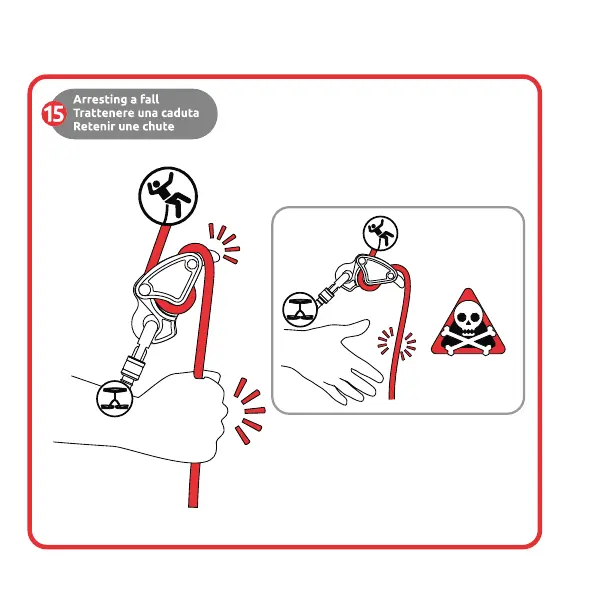 15
Arresting a fall
Trattenere una caduta
Retenir une chute