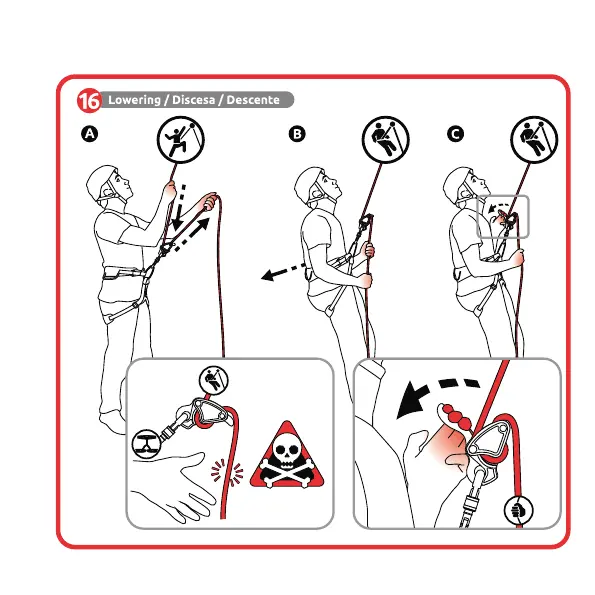 16 Lowering / Discesa / Descente

A

B

C