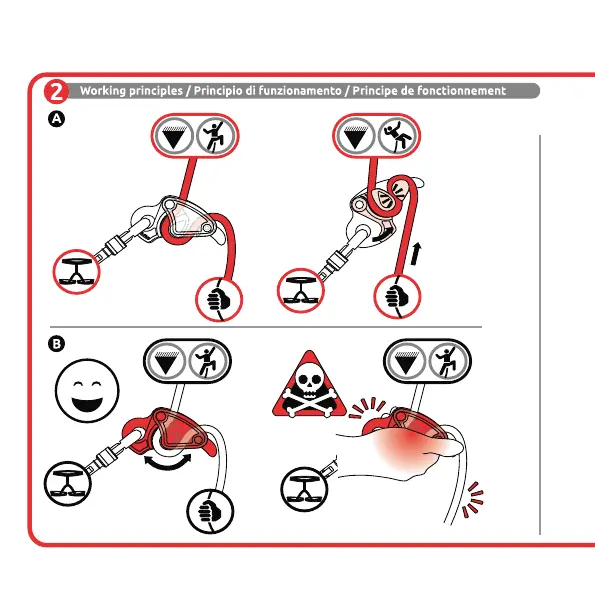 2 Working principles / Principio di funzionamento / Principe de fonctionnement

A

B