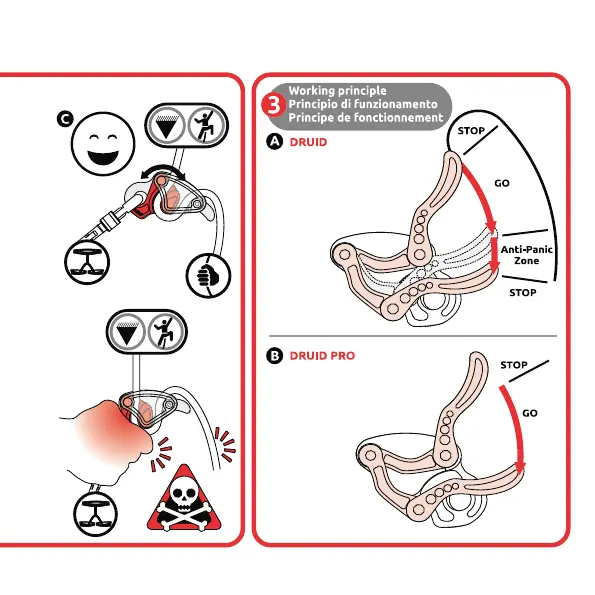 C

3 Working principle
Principio di funzionamento
Principe de fonctionnement

A DRUID

STOP

GO

Anti-Panic Zone

STOP

B DRUID PRO

STOP

GO