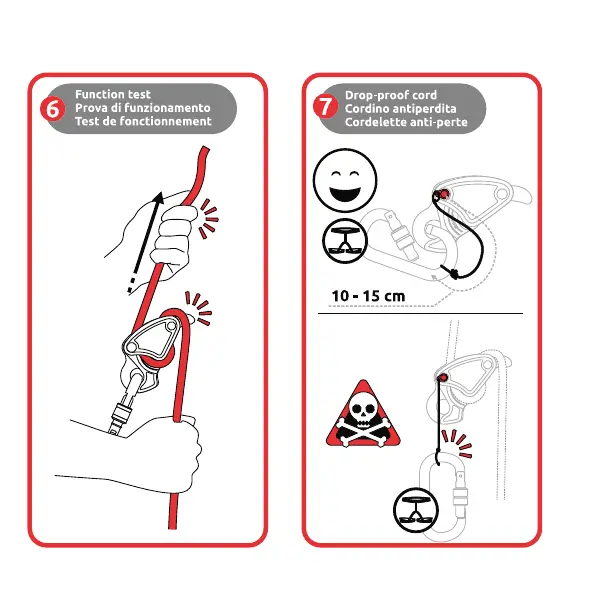 6 Function test
Prova di funzionamento
Test de fonctionnement

7 Drop-proof cord
Cordino antiperdita
Cordelette anti-perte

10 - 15 cm