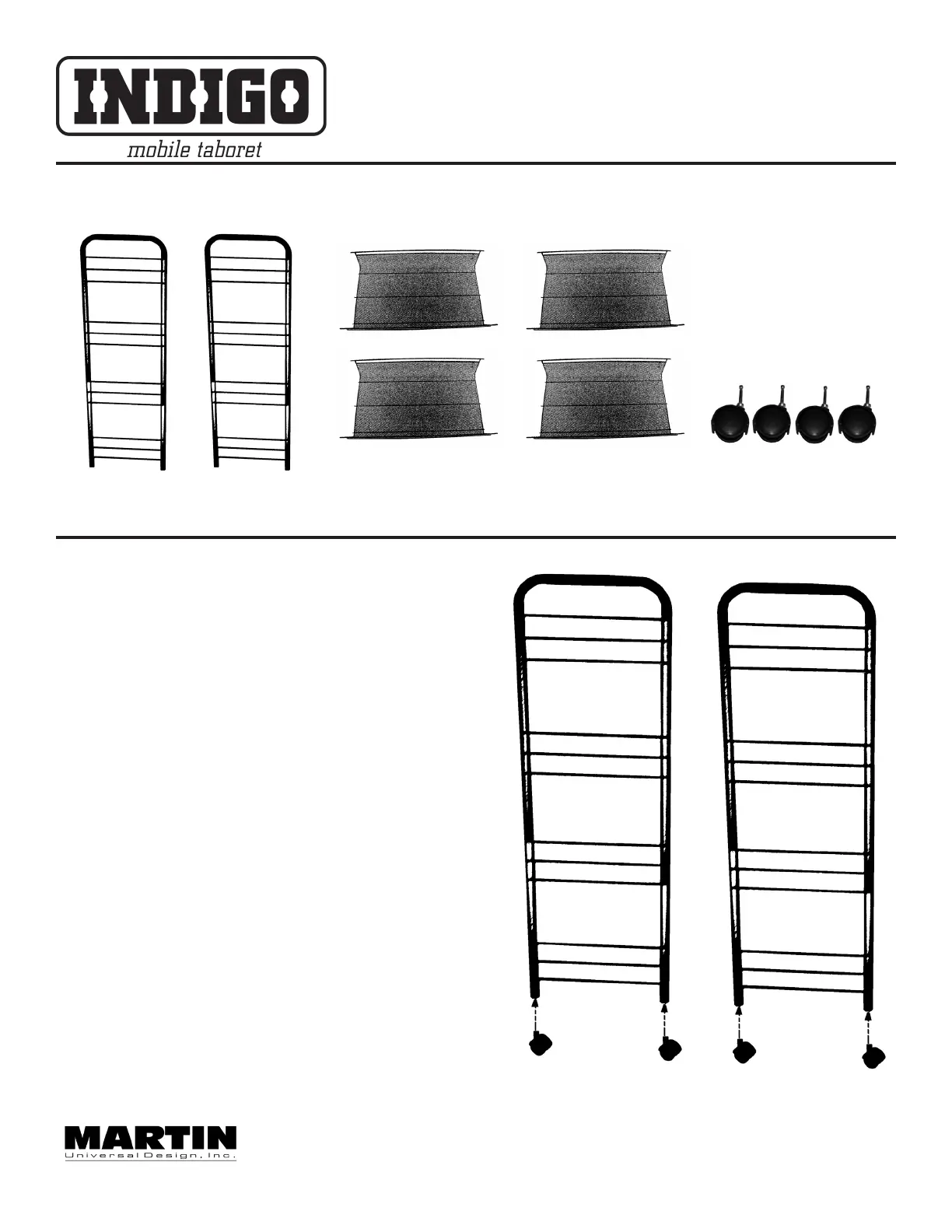 INDIGO
mobile taboret

MARTIN
Universal Design, Inc.