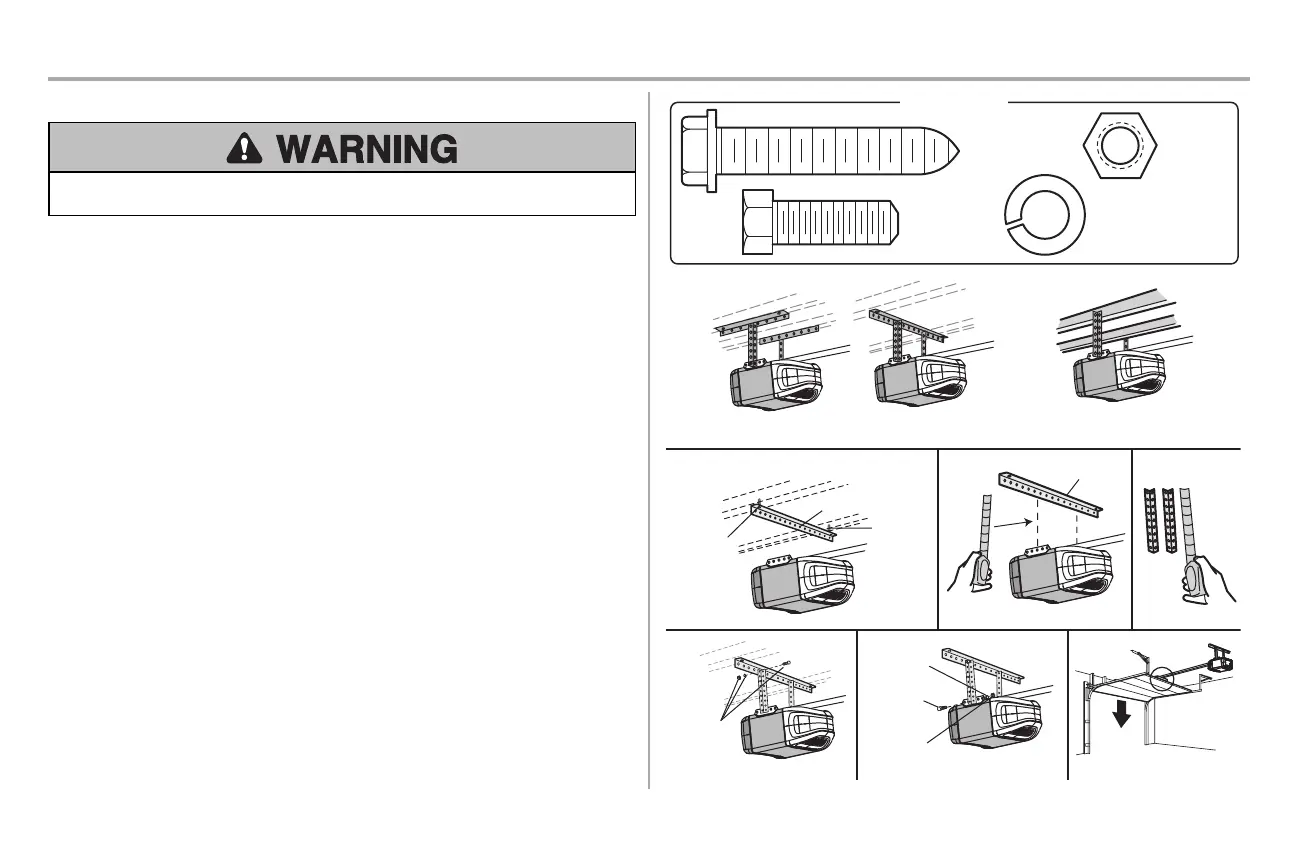 WARNING