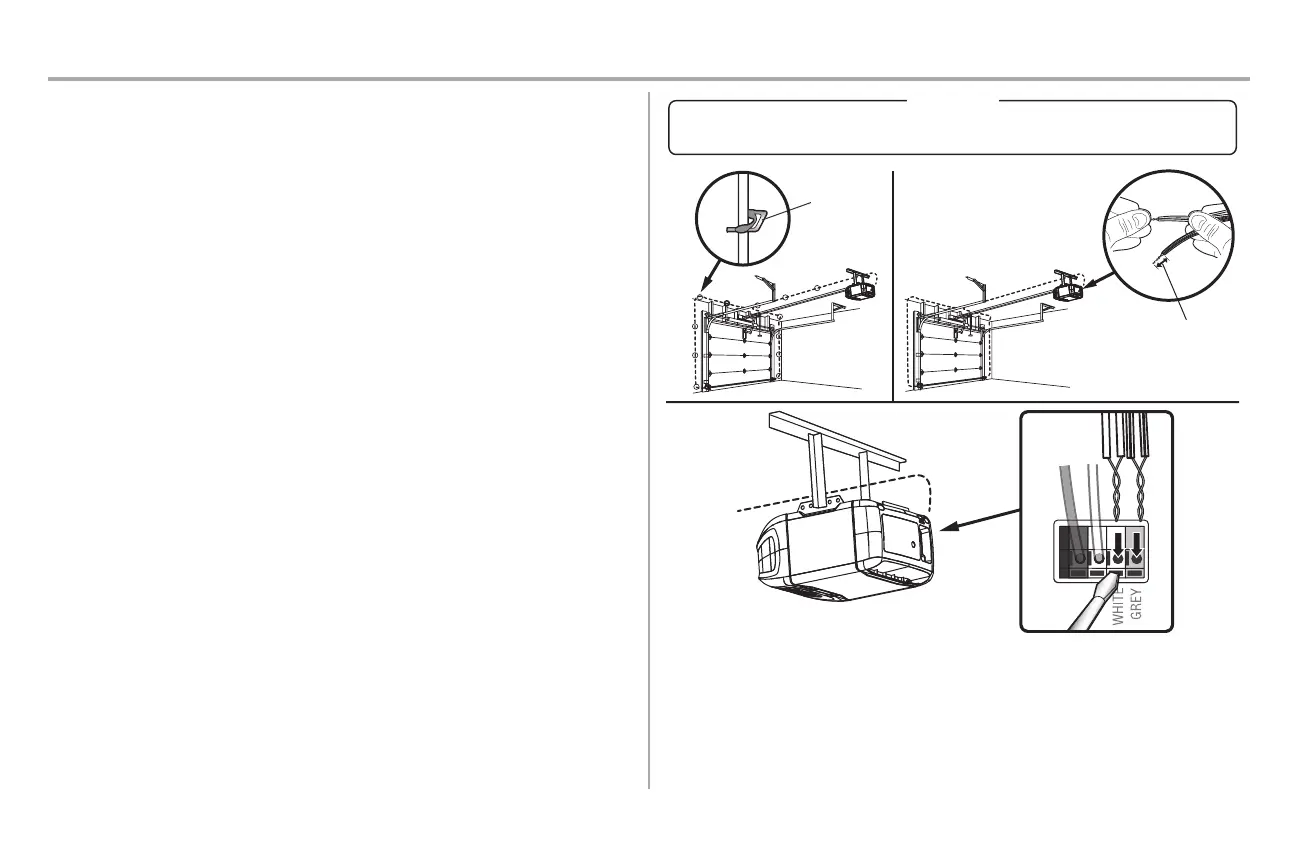 WHITE
GREY