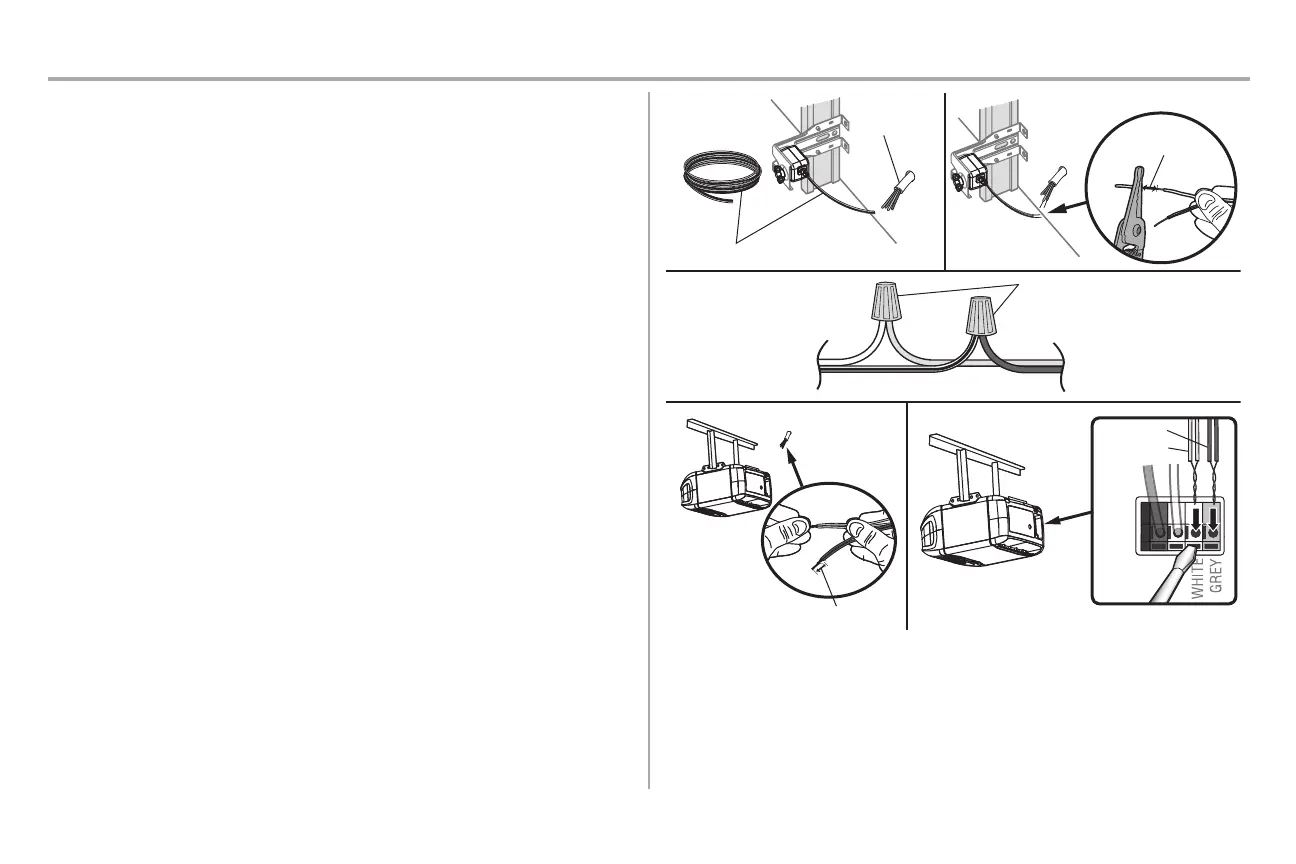 WHITE
GREY