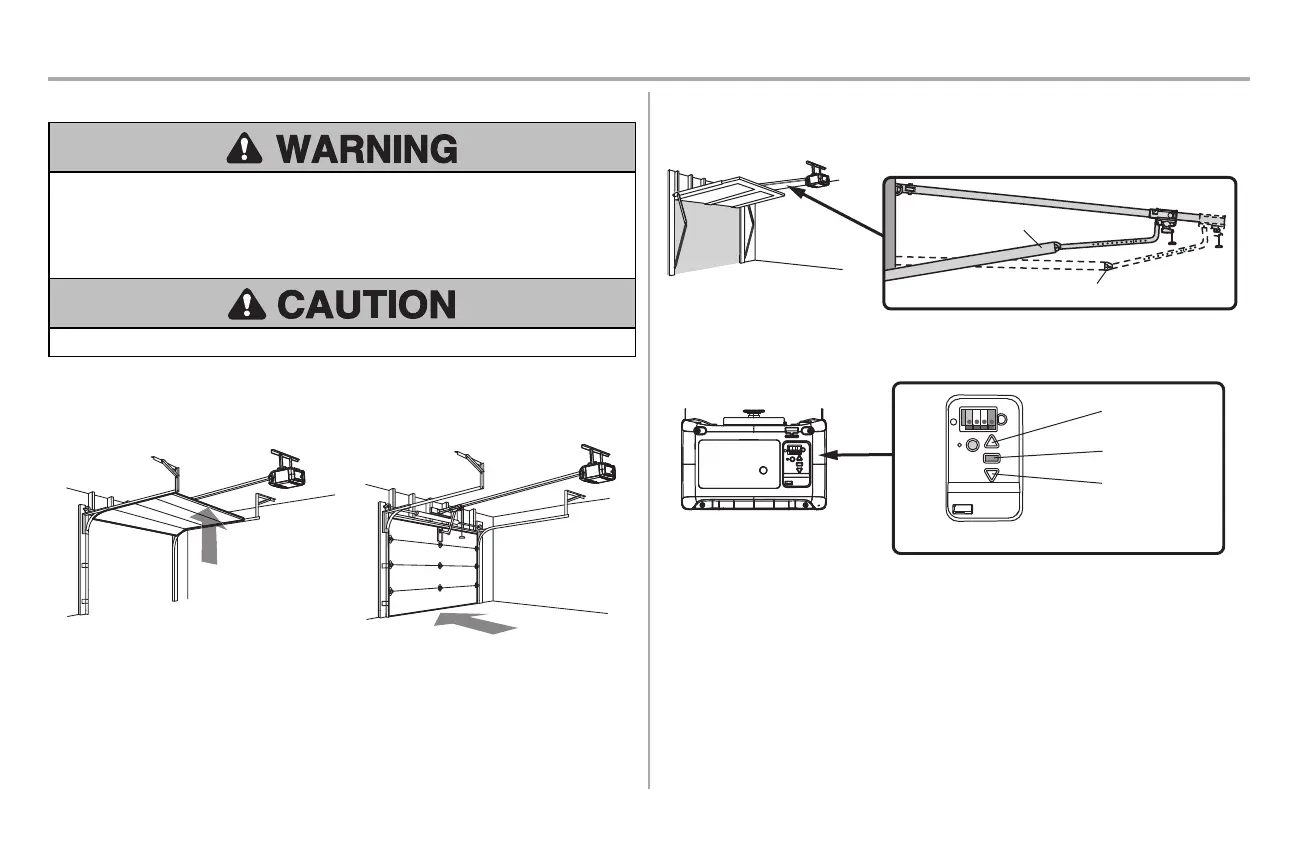 WARNING

CAUTION