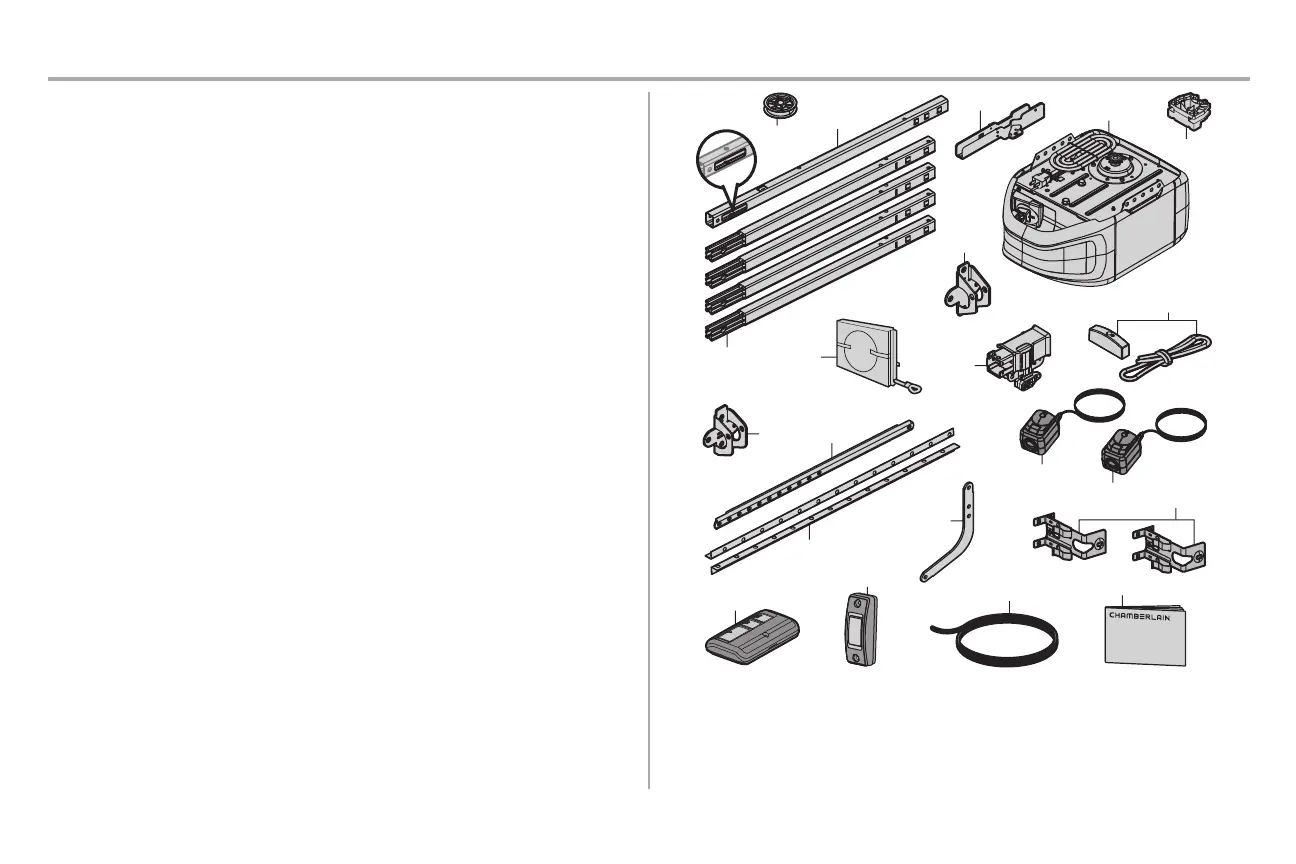 CHAMBERLAIN