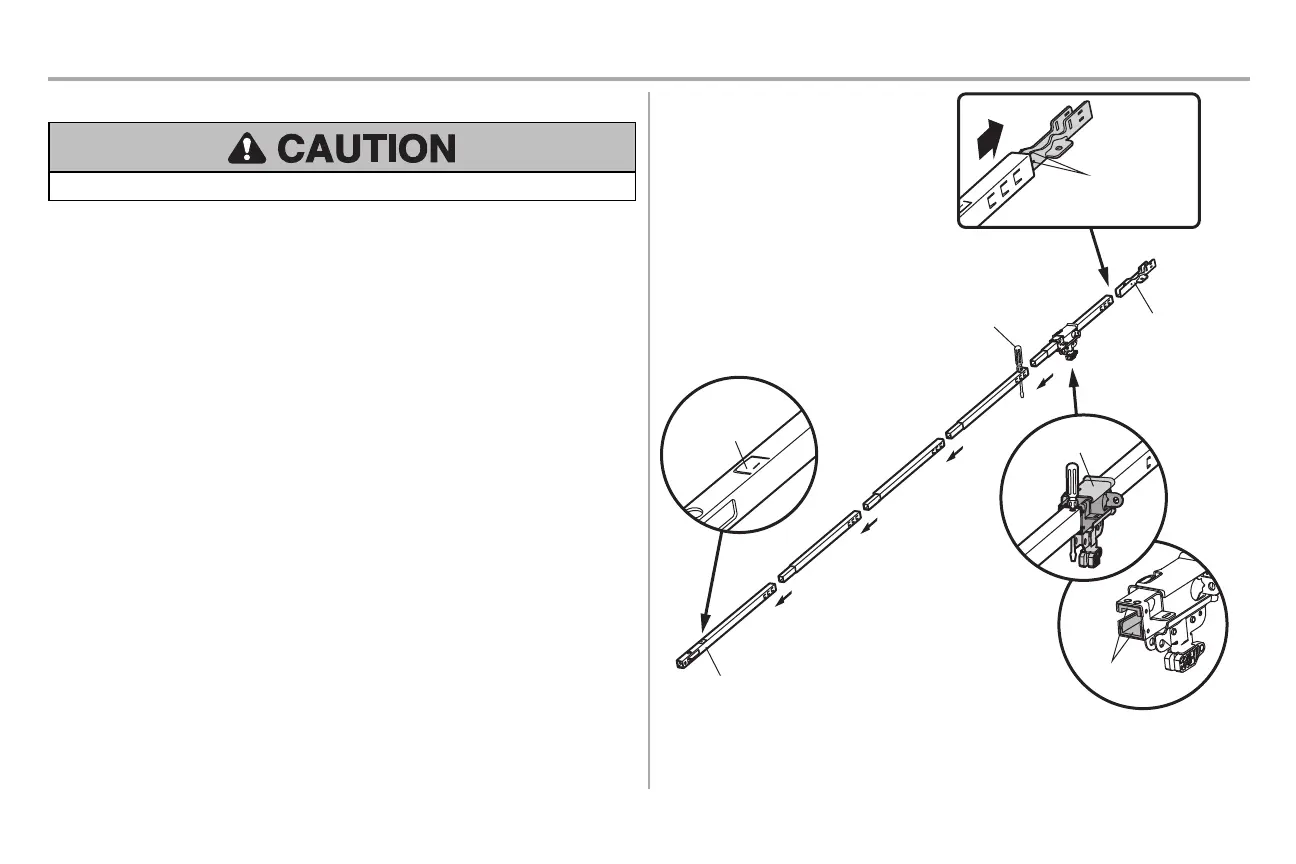 CAUTION