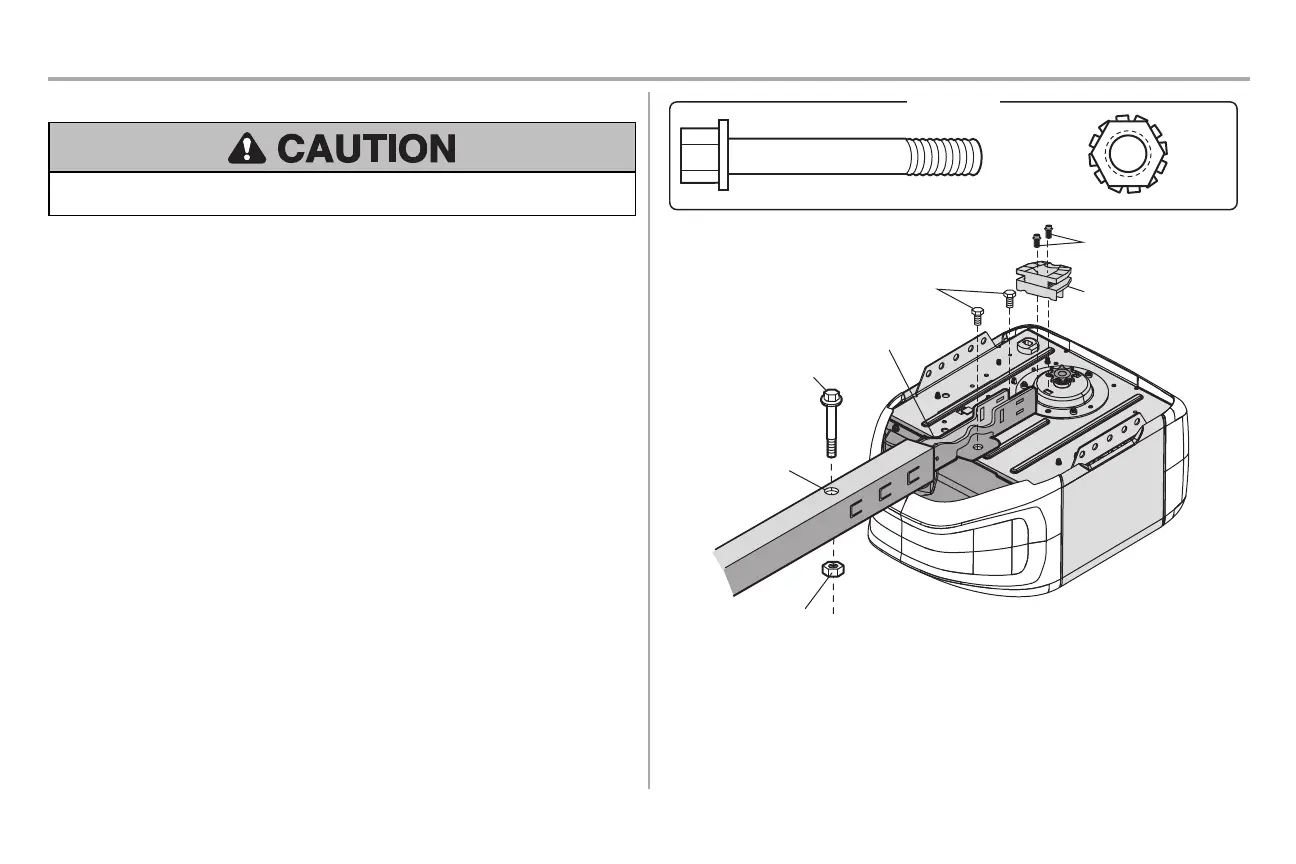 CAUTION