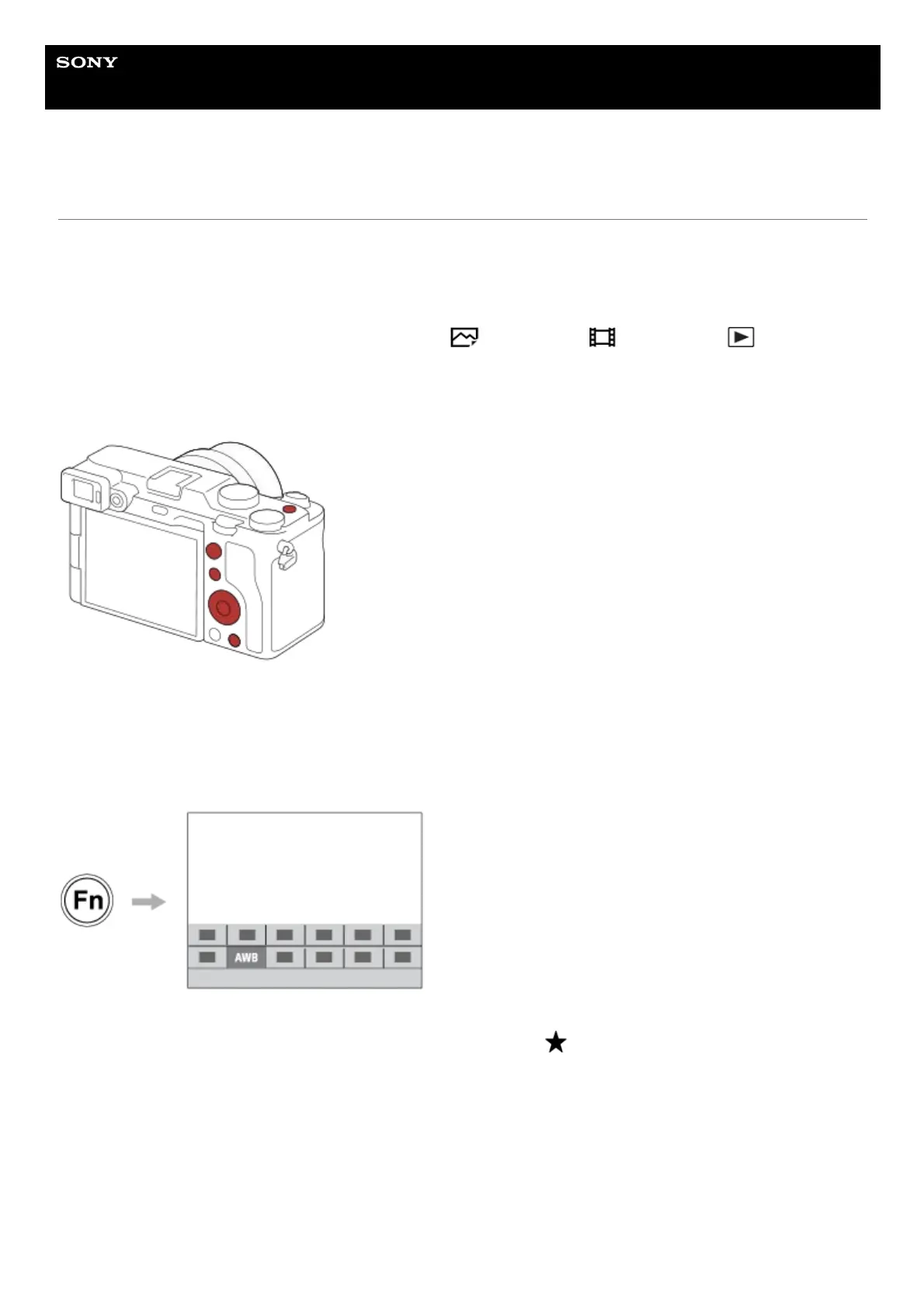 SONY

Fn

AWB