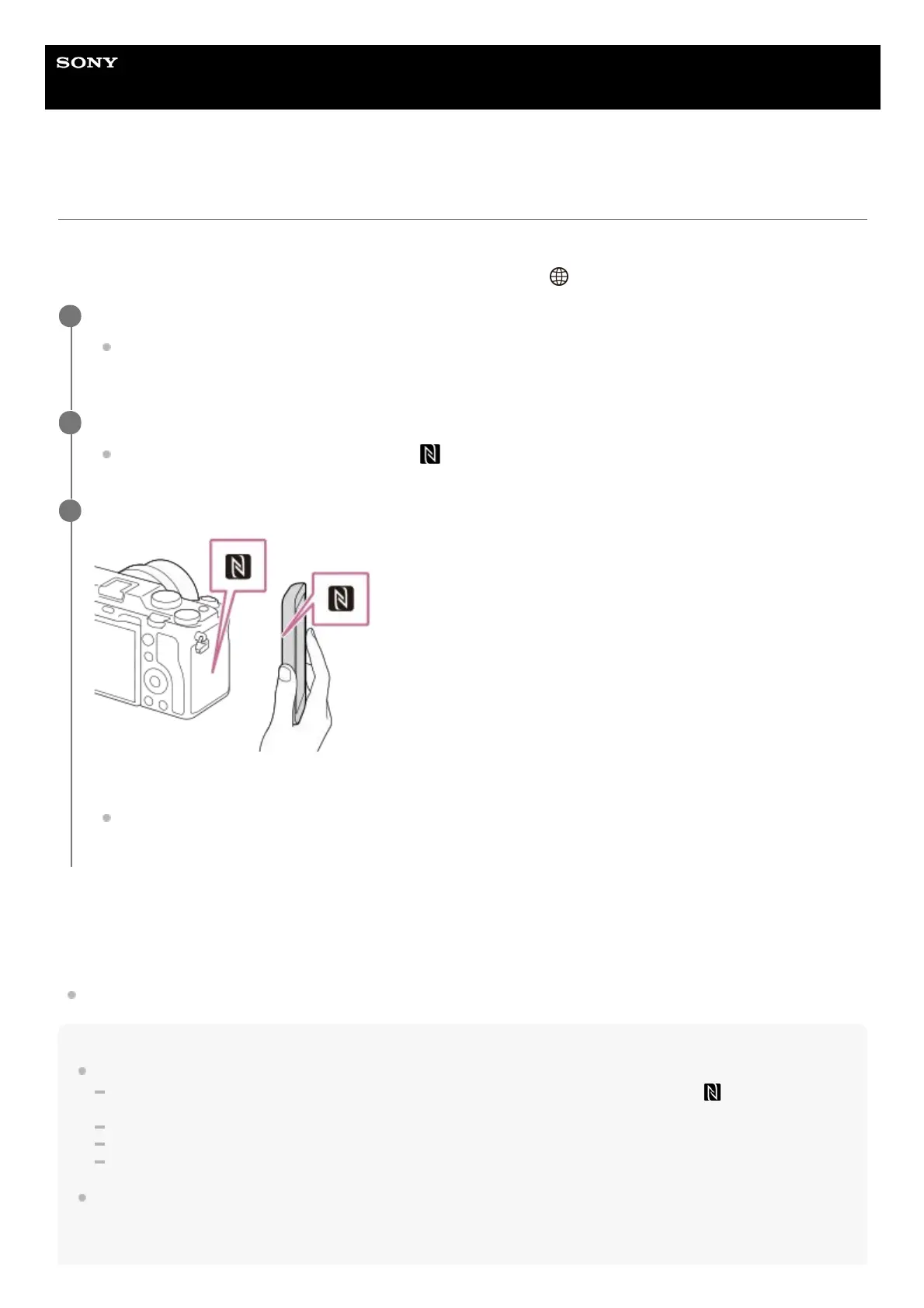 SONY