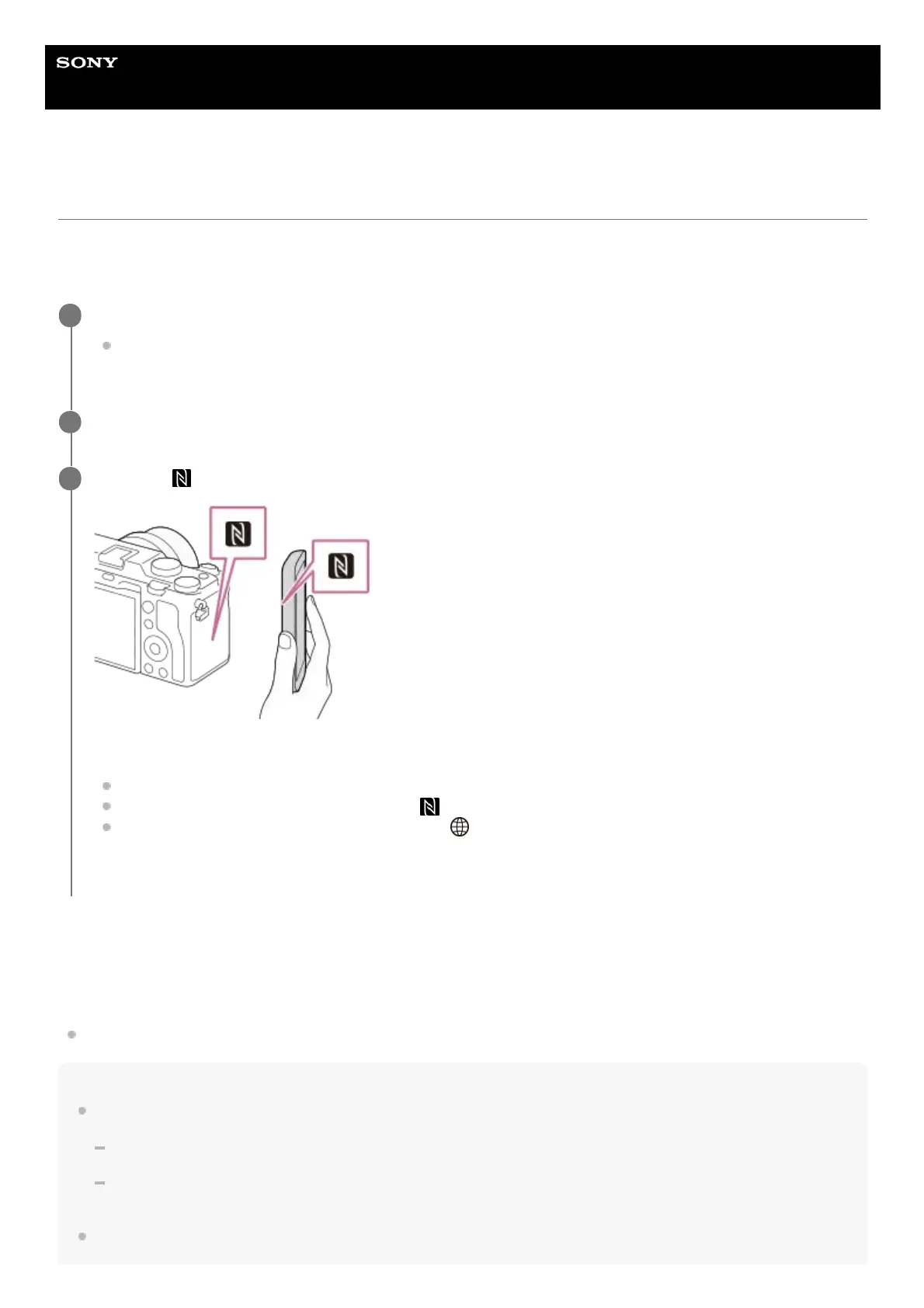 SONY