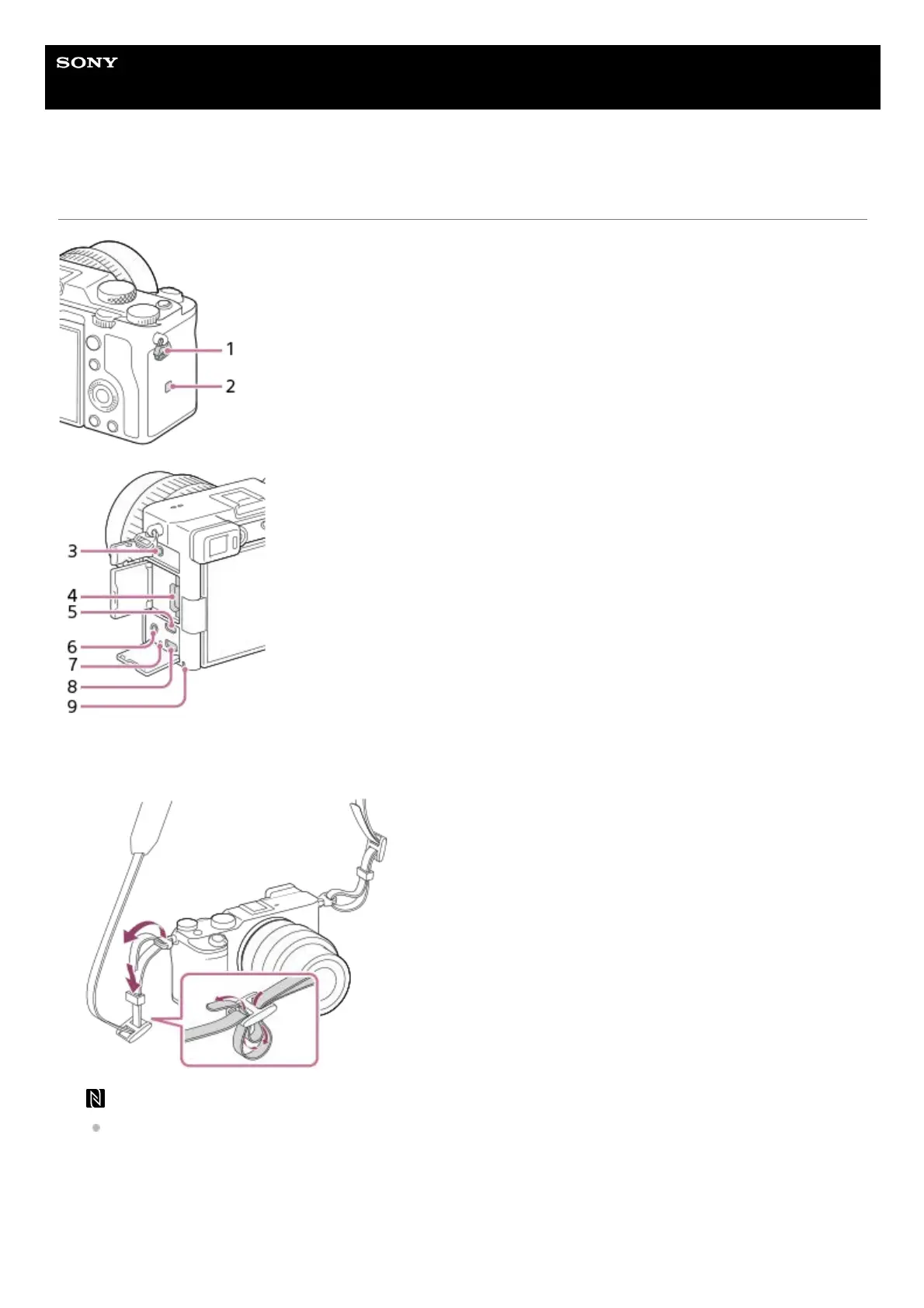 SONY

1
2

3
4
5
6
7
8
9