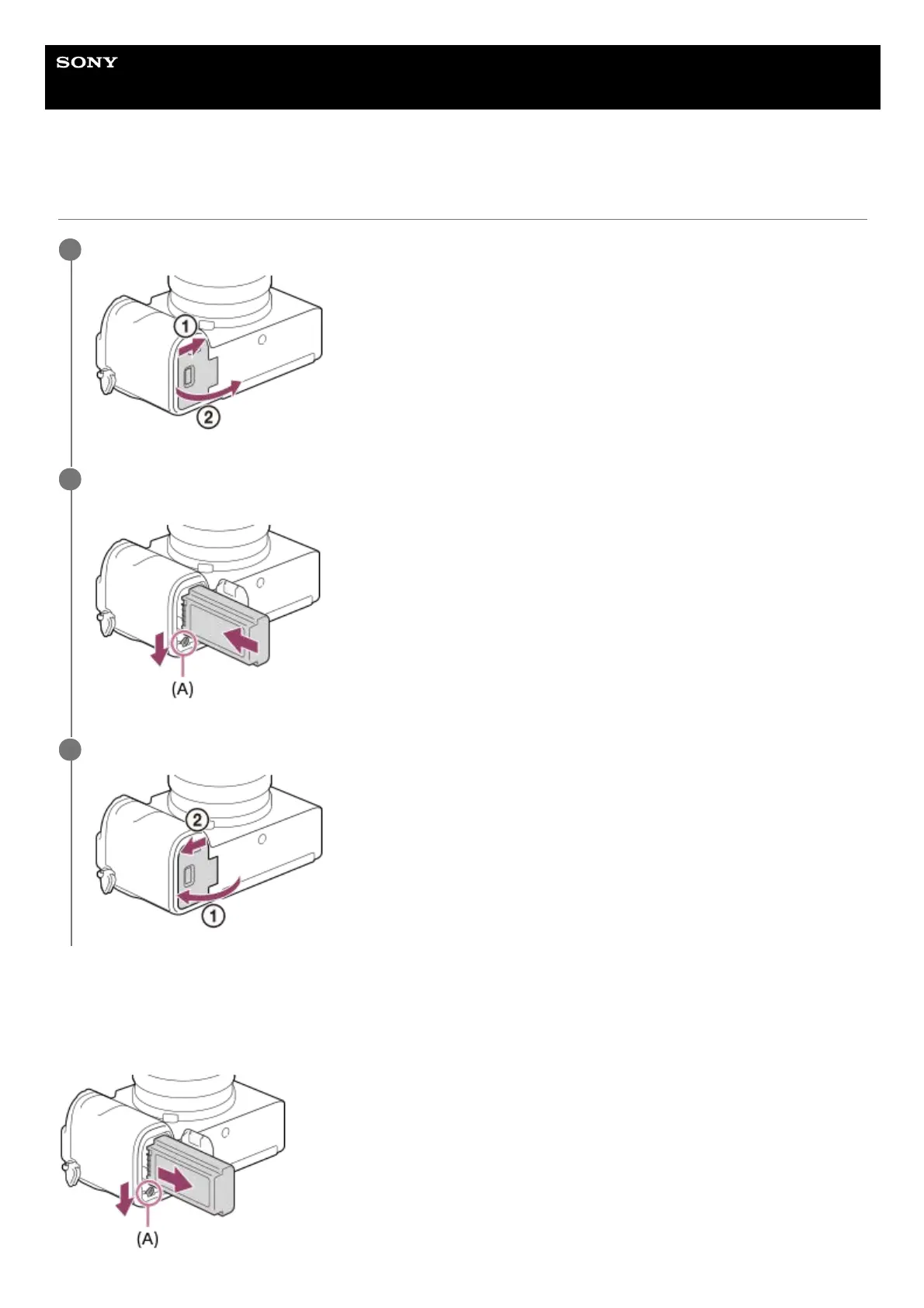 SONY

①

②

(A)

②

①

(A)