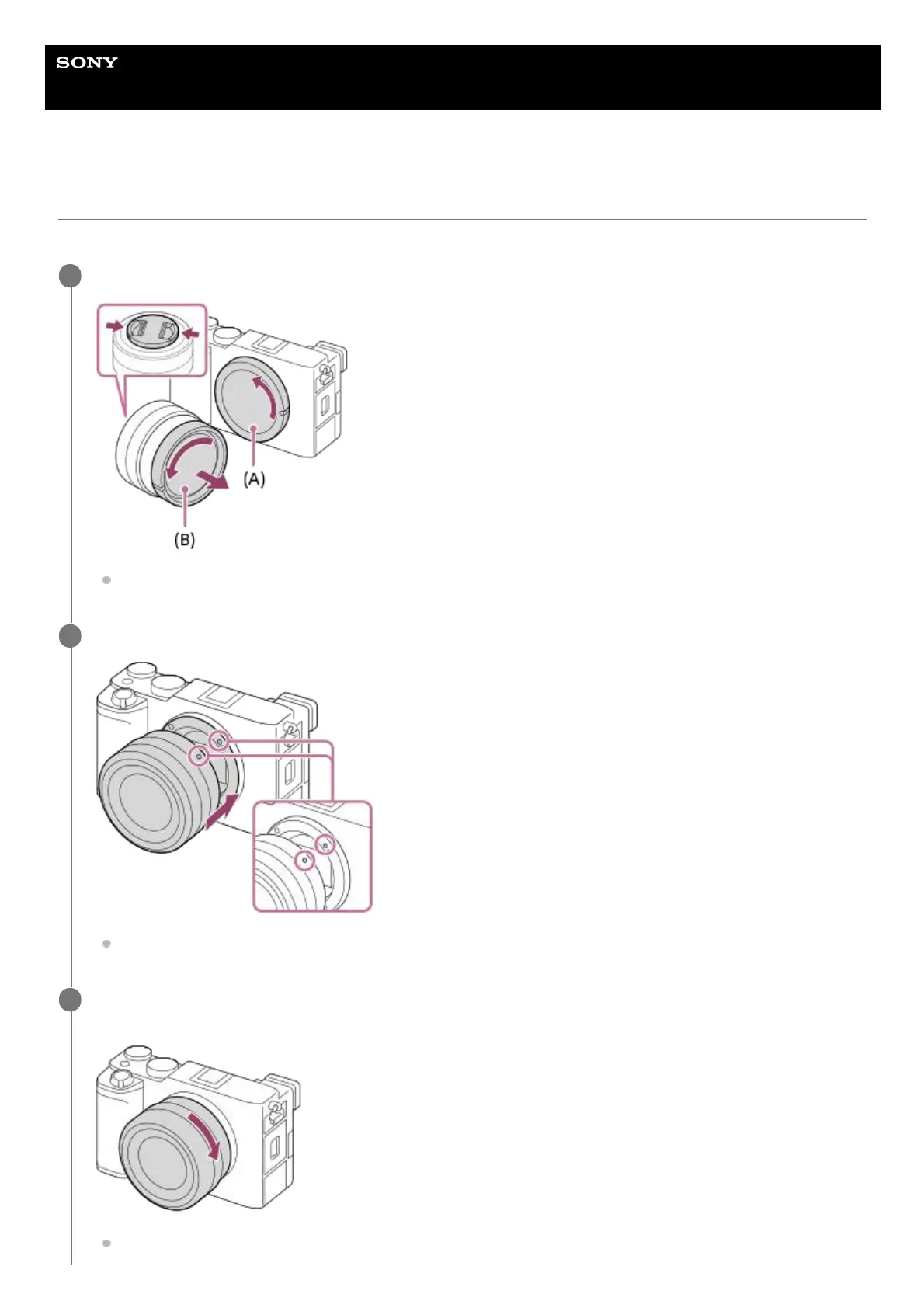 SONY

(A)

(B)