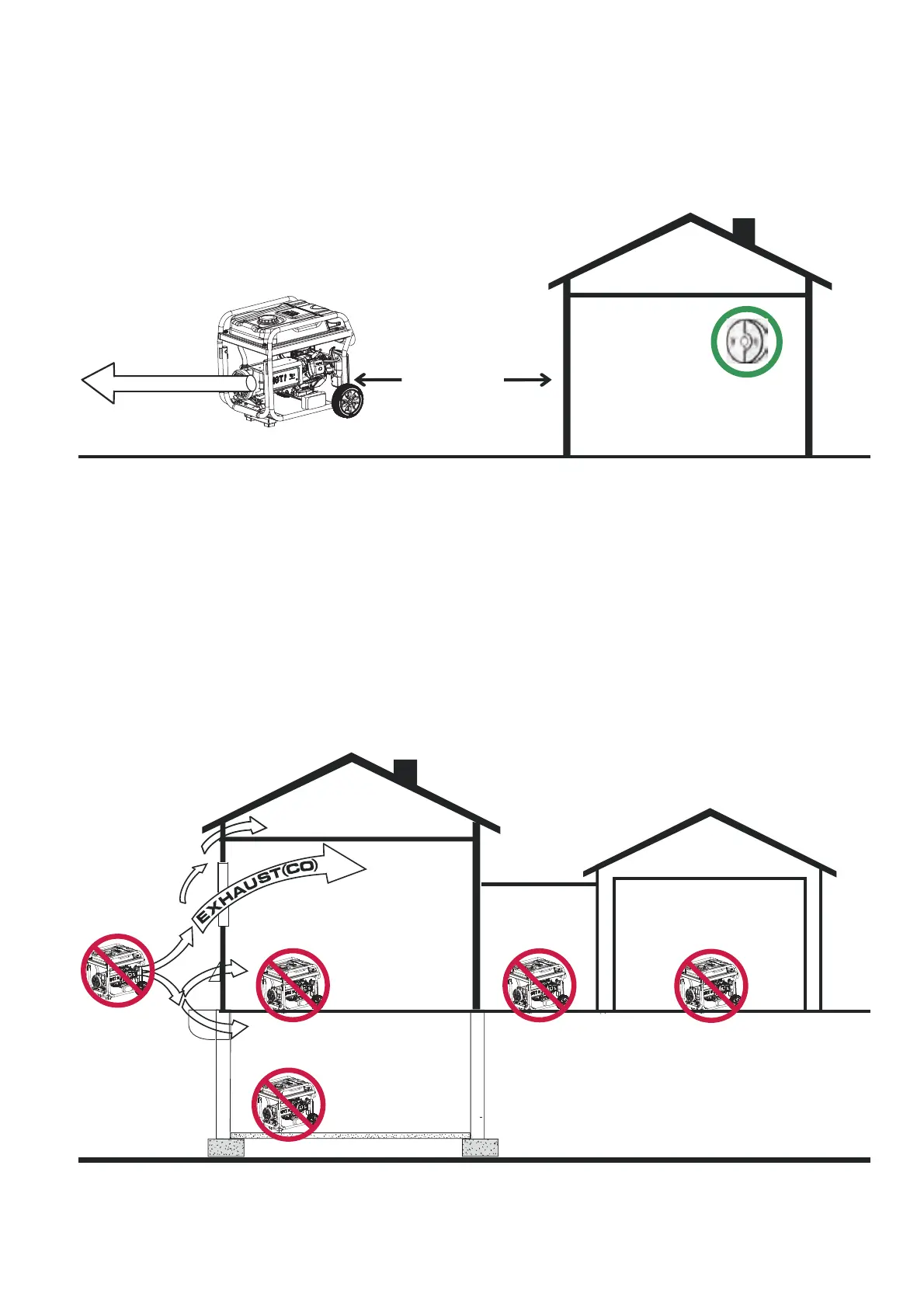 EXHAUST(CO)