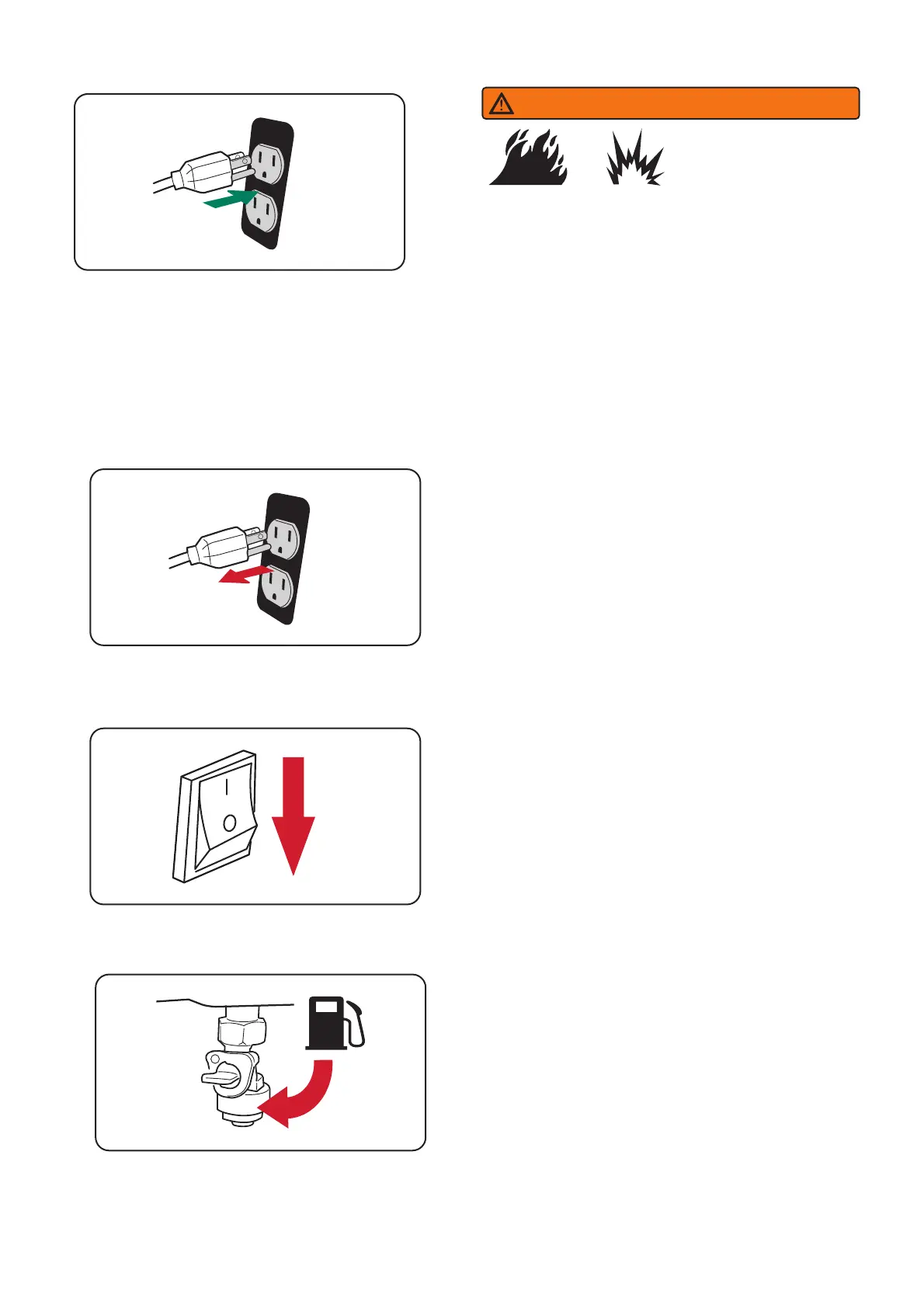 I

O