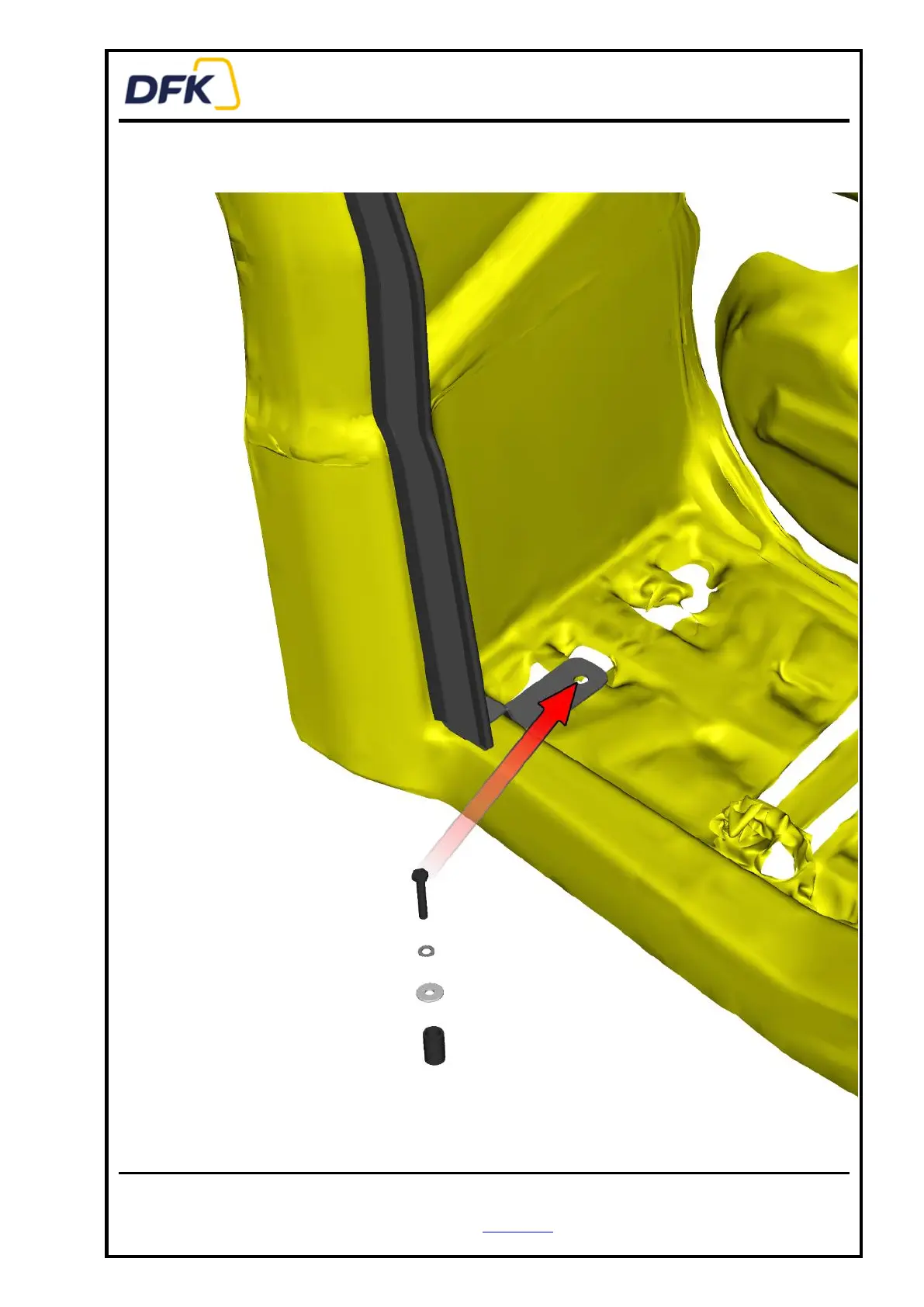 DFK