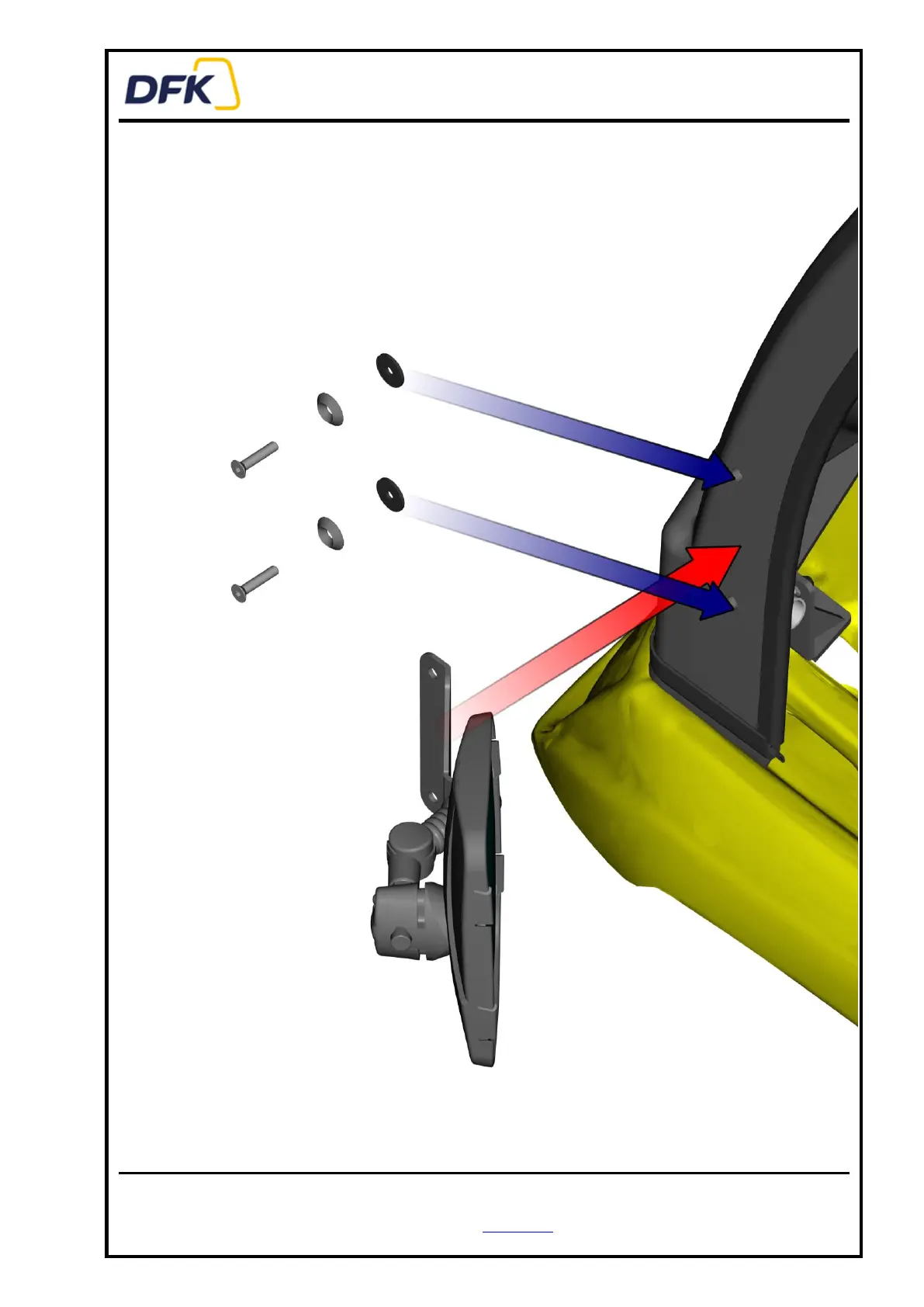 DFK