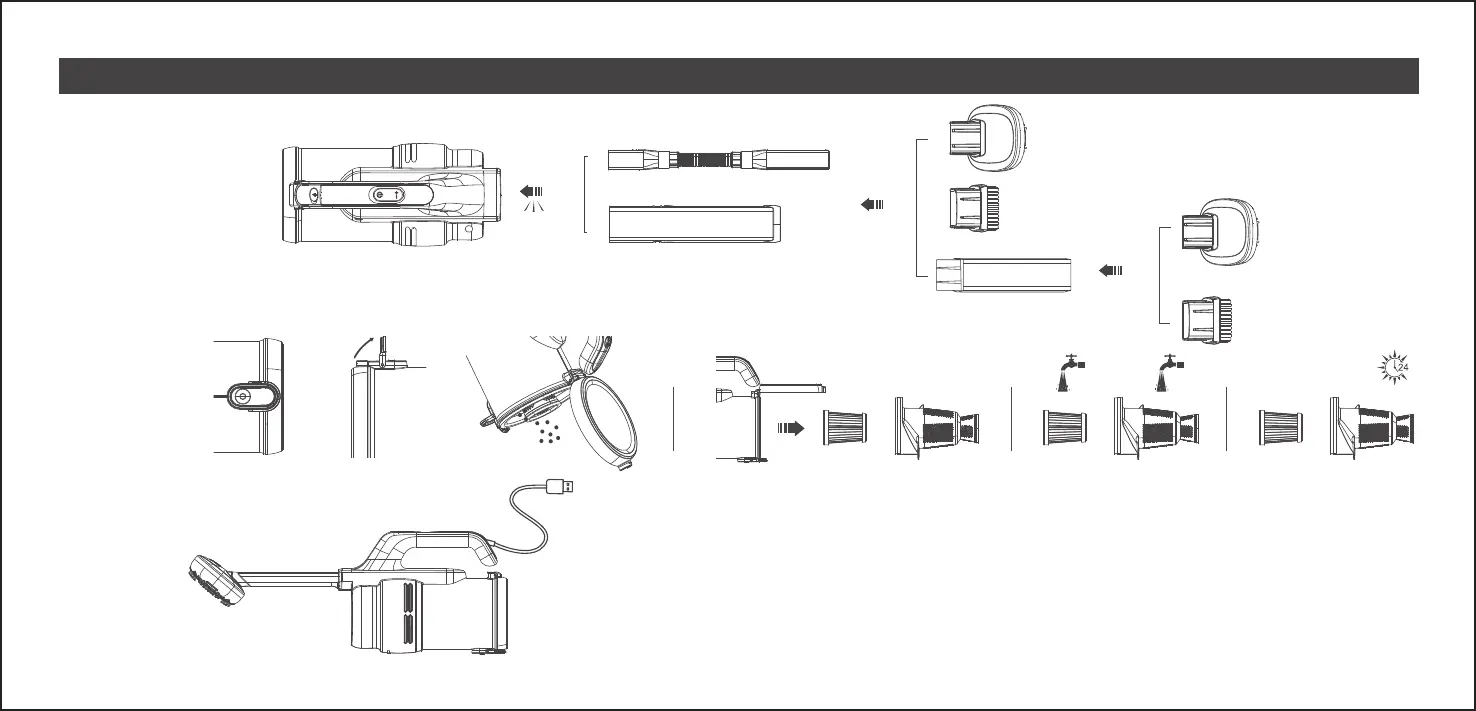 24