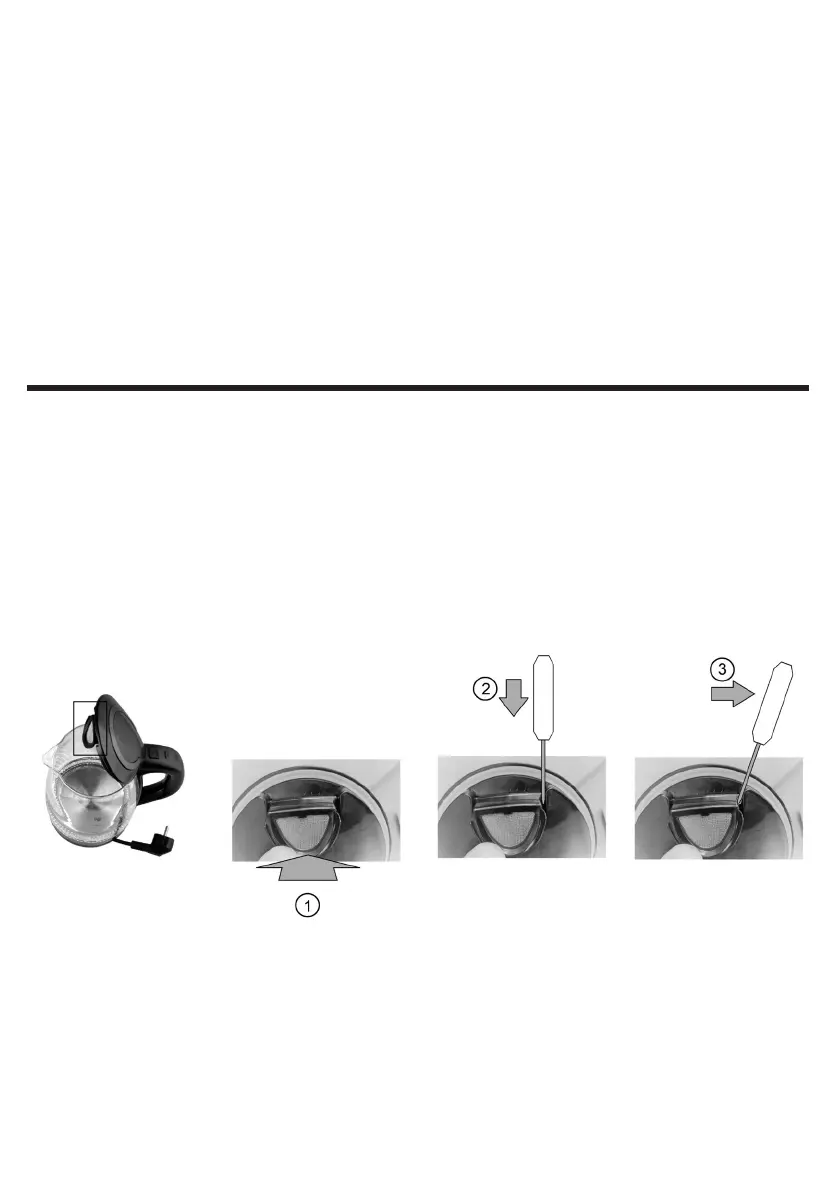 2

3

1