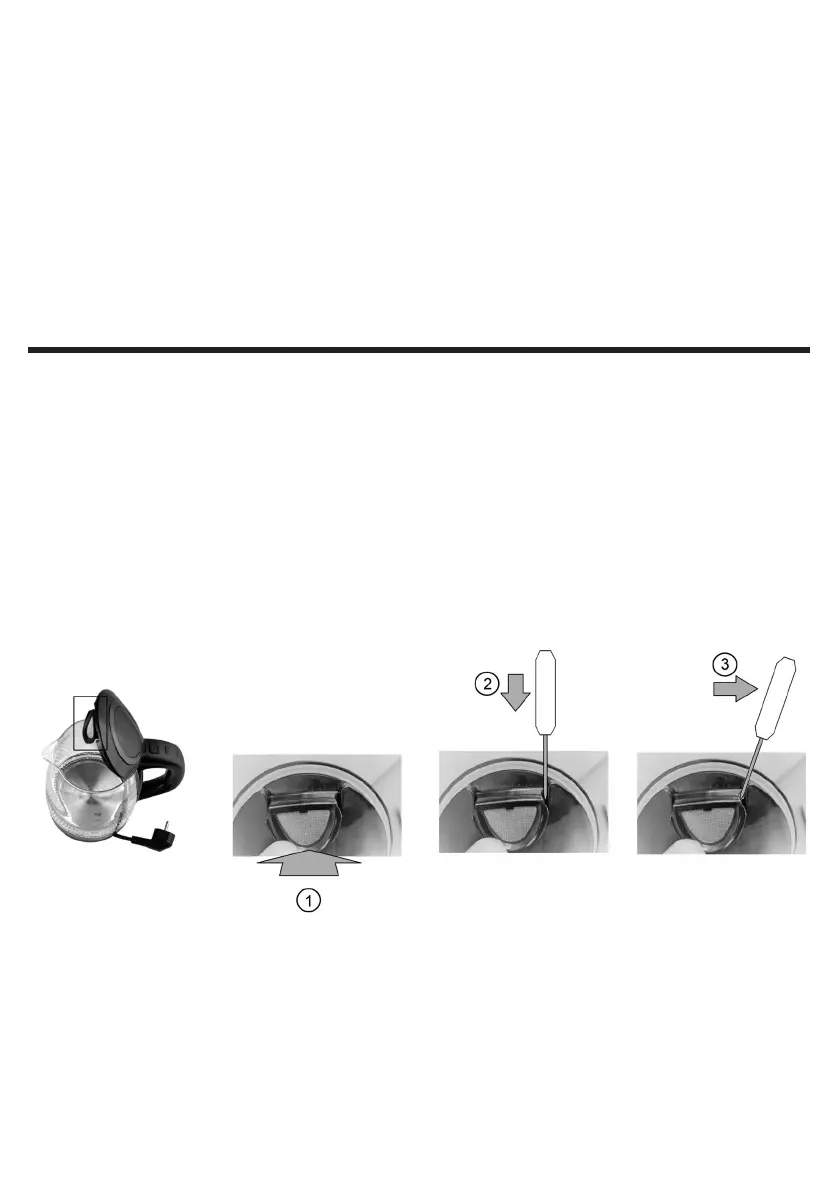 2

3

1