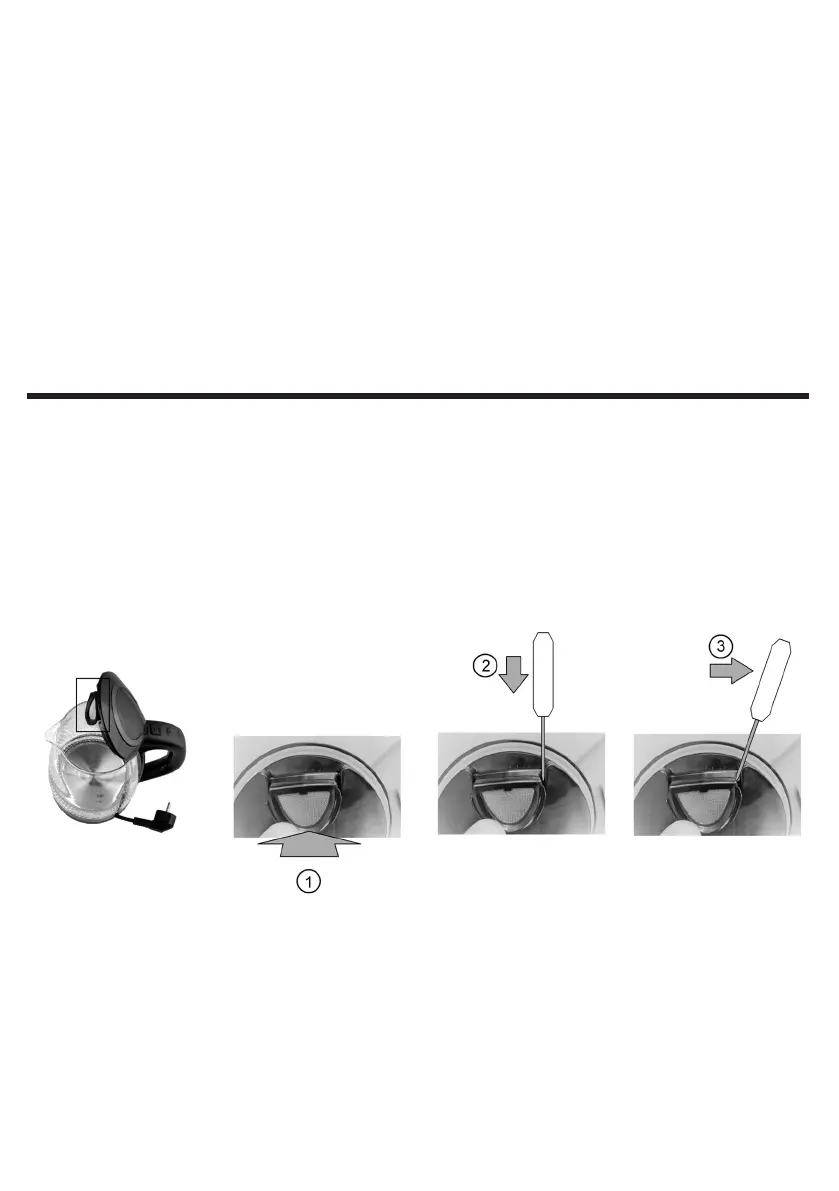 2

3

1