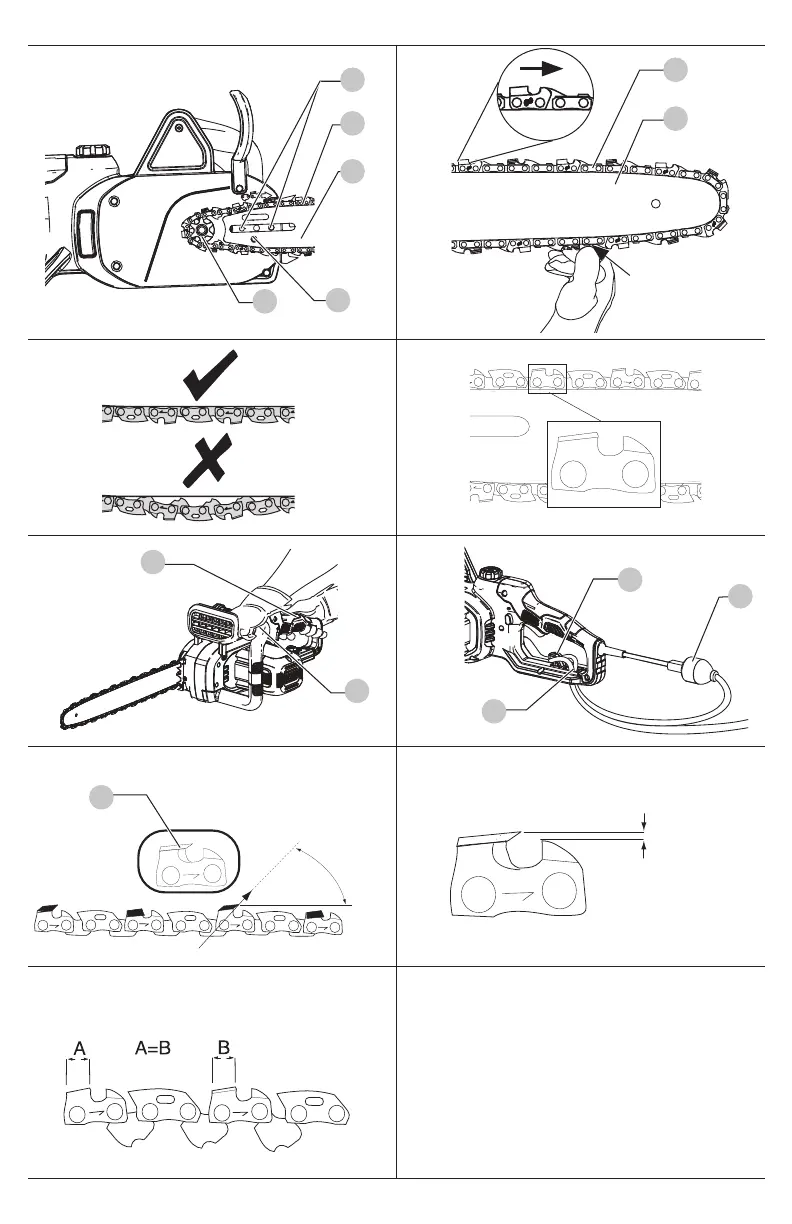 A

A=B

B