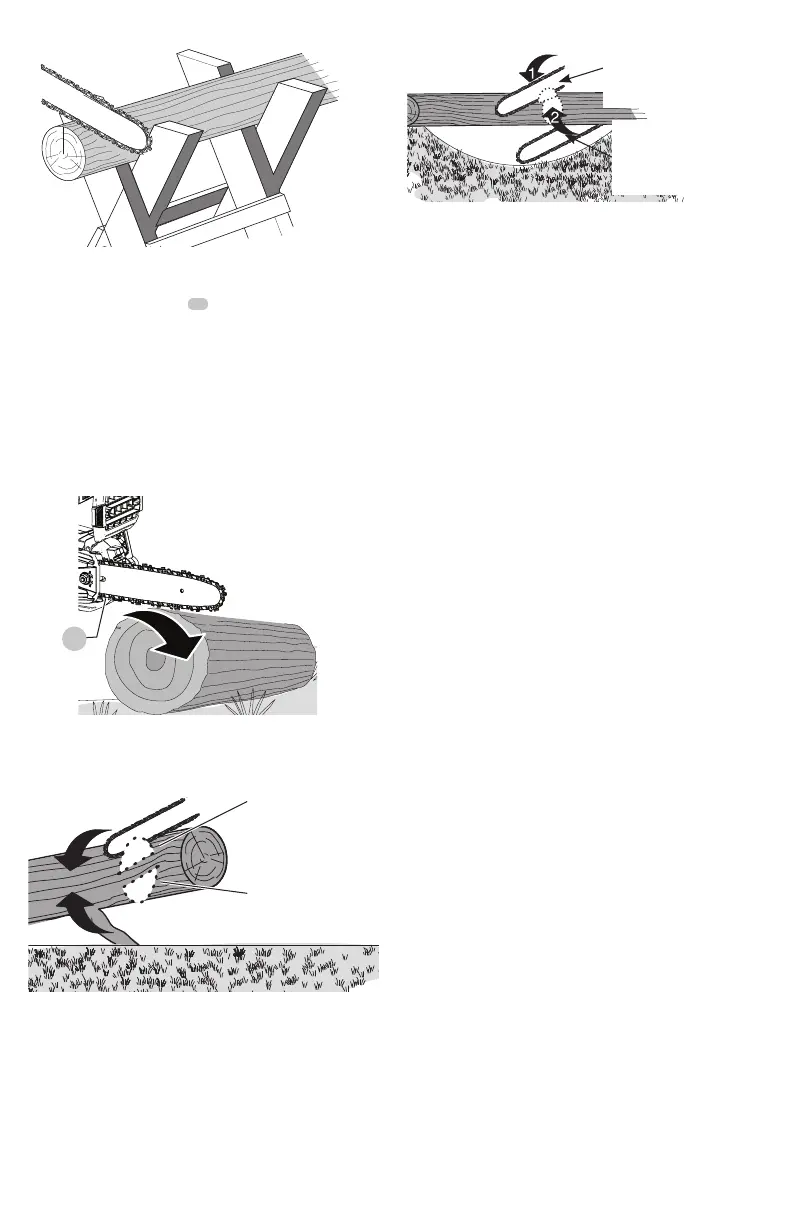 1

2