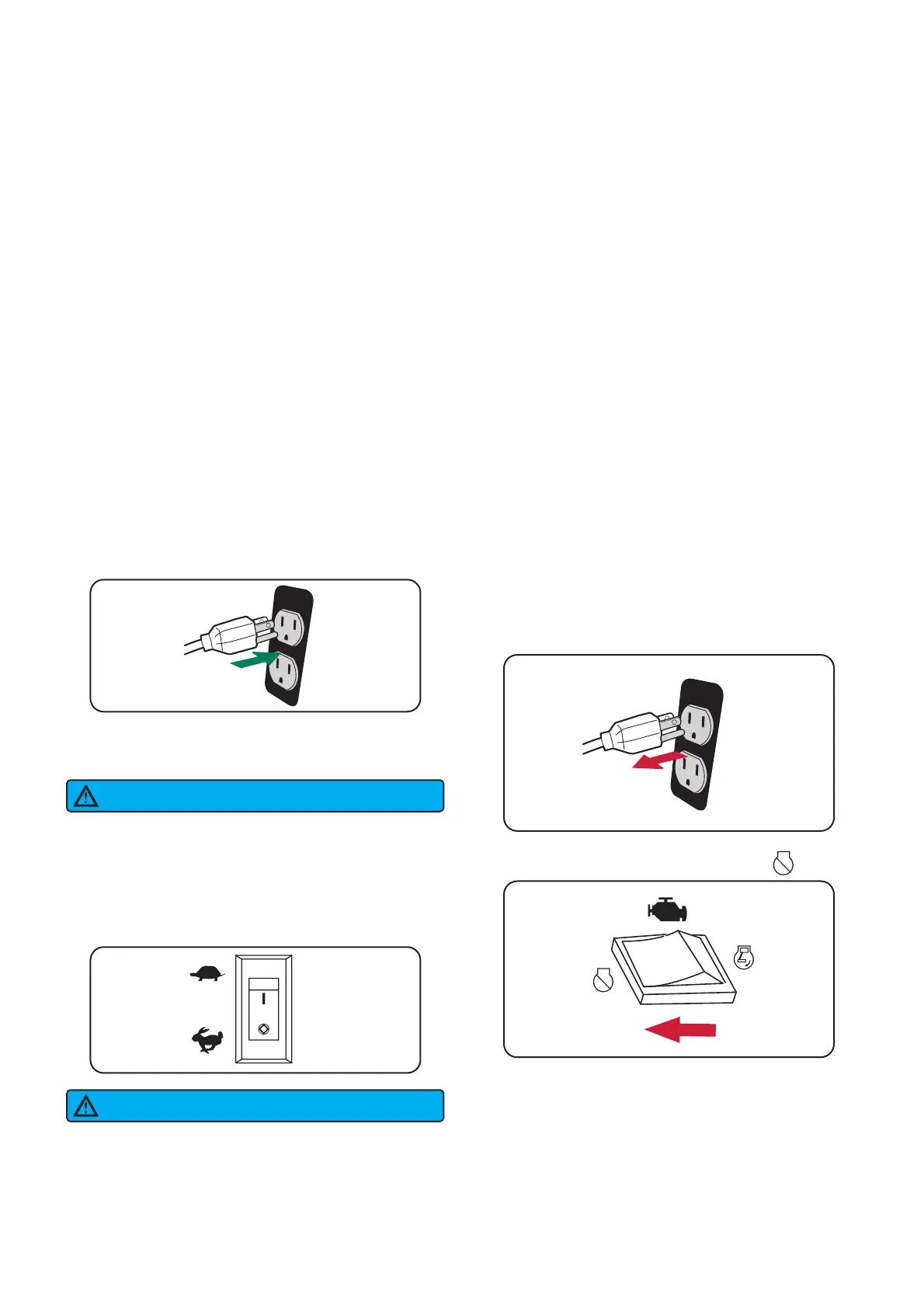 I