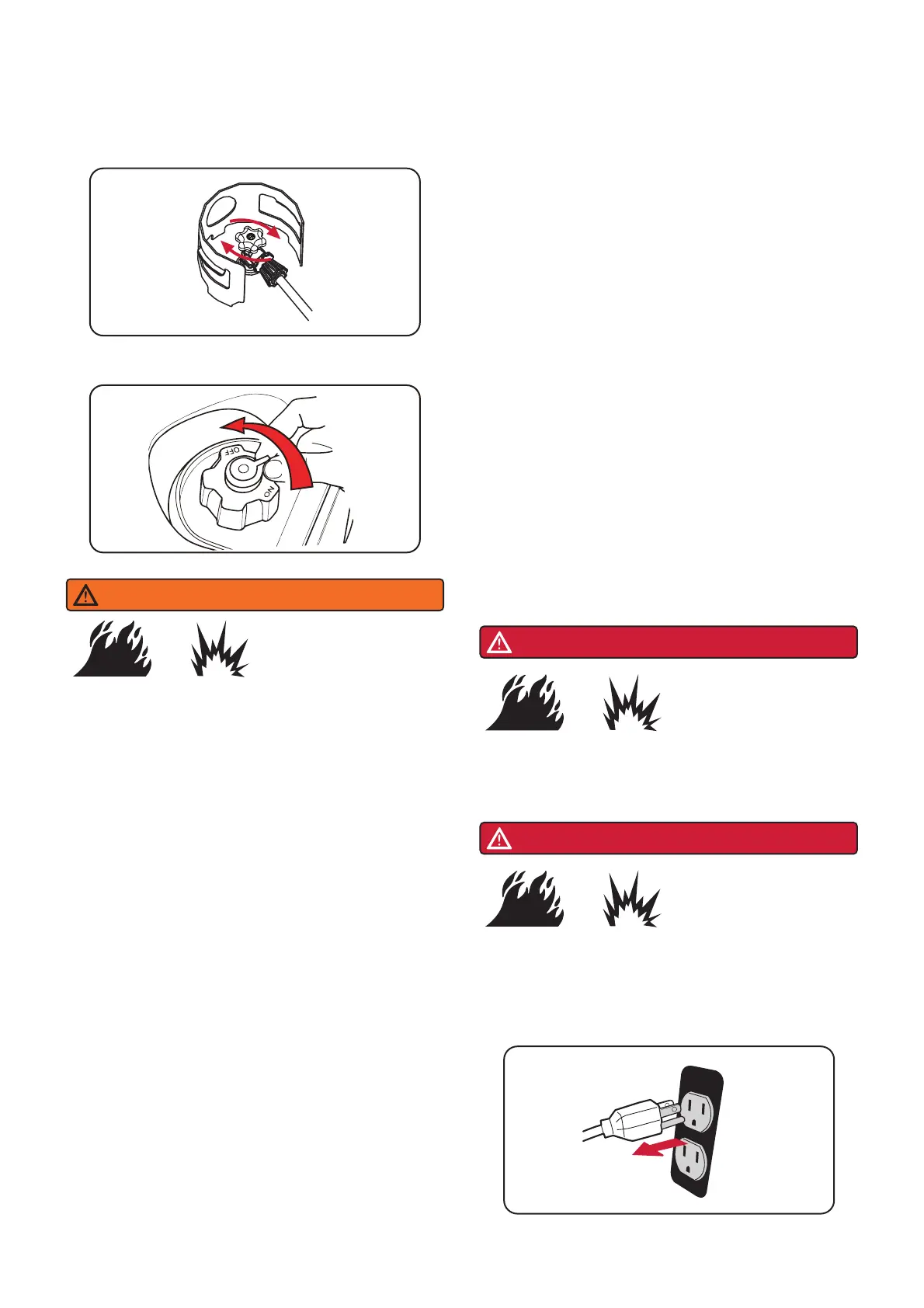 OFF

ON