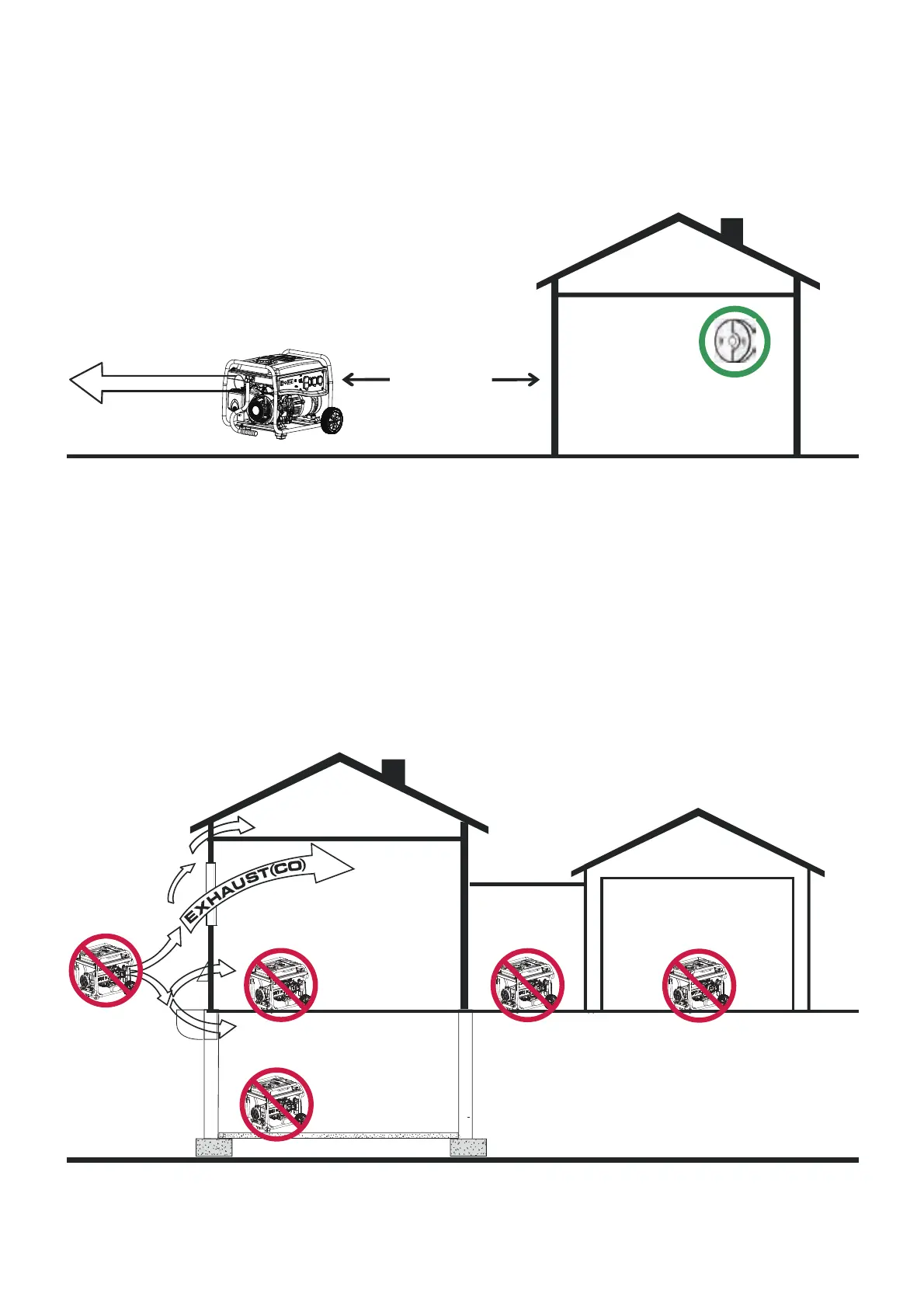 EXHAUST(CO)