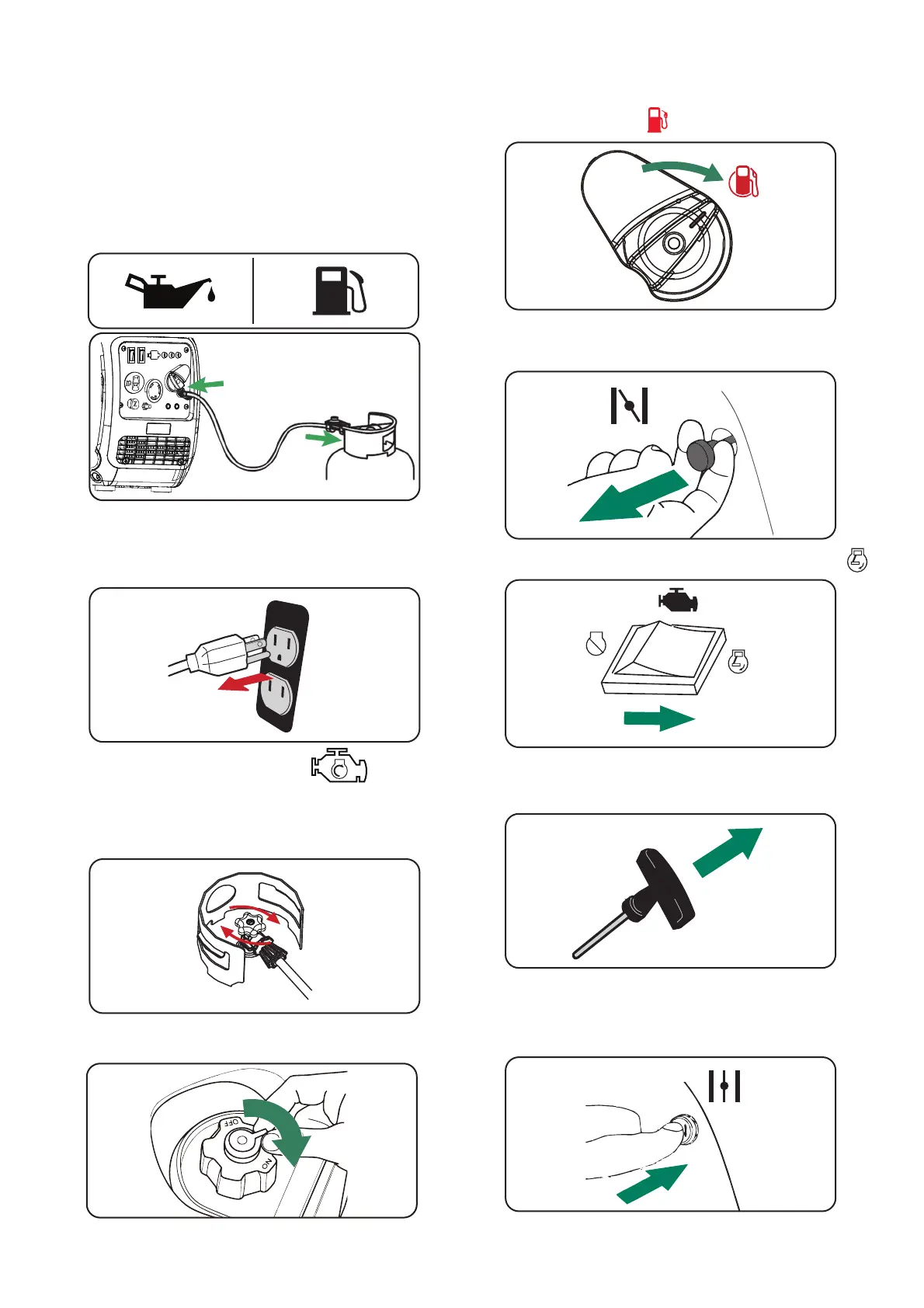 OFF
ON