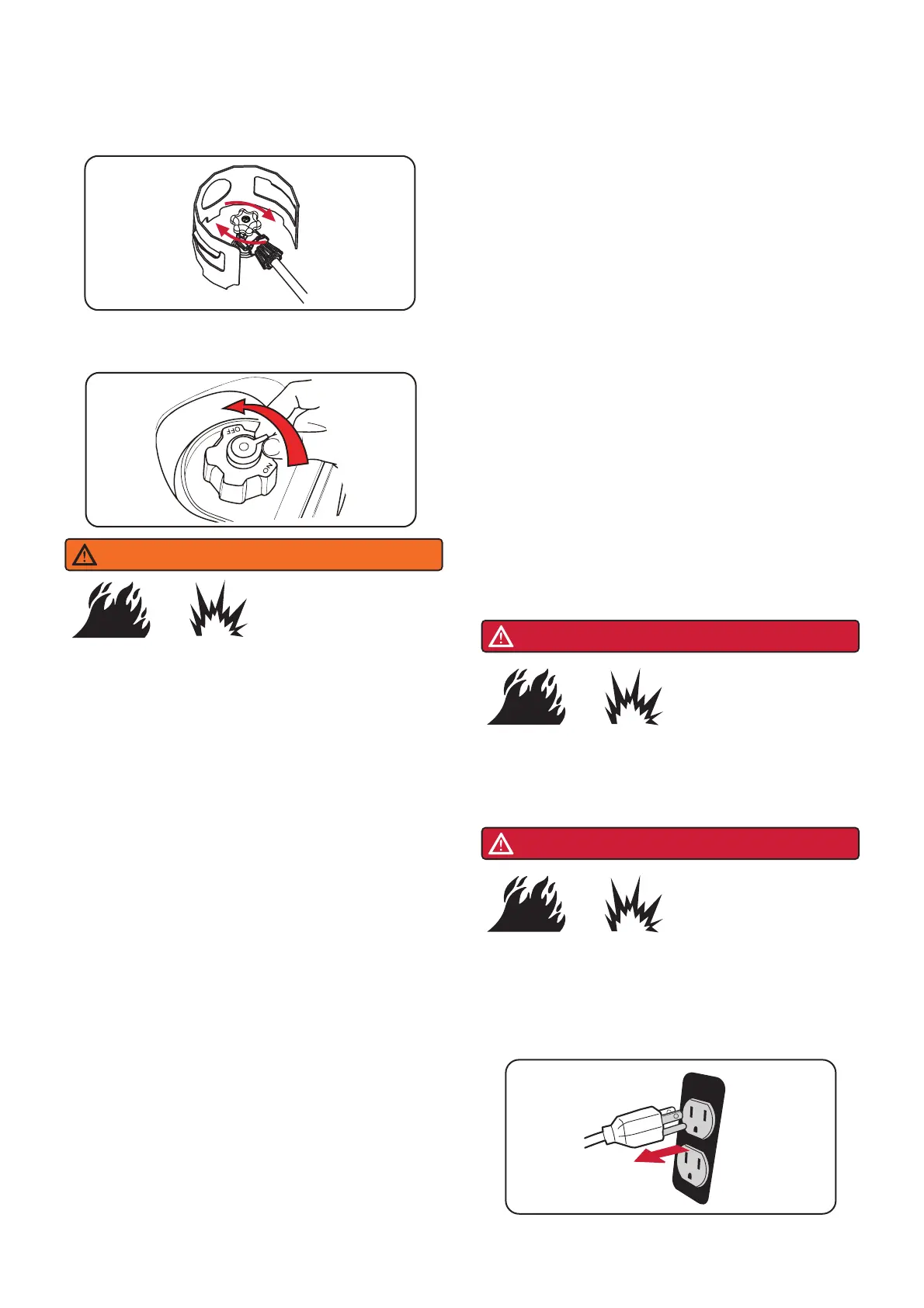 OFF

ON