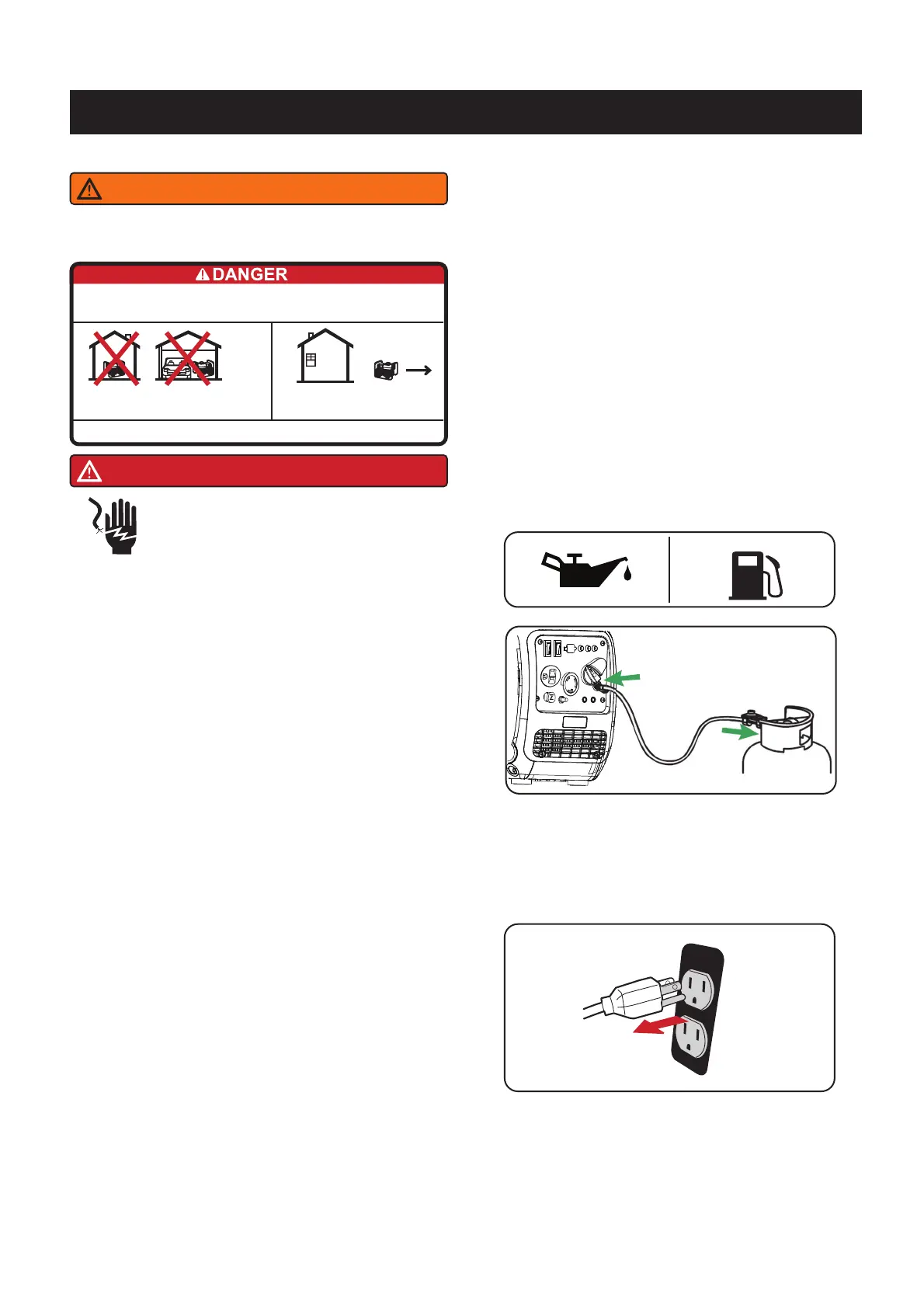 DANGER