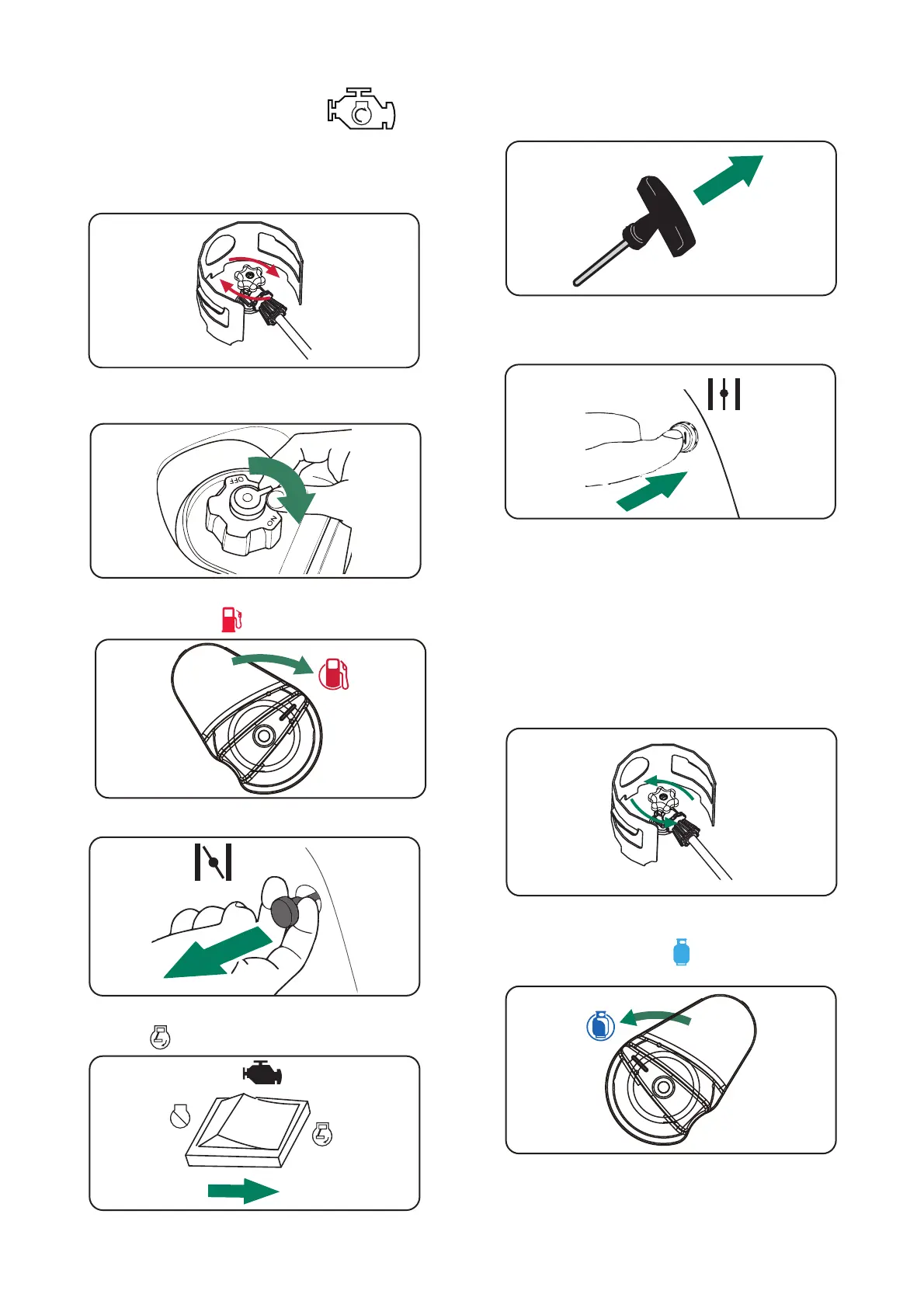 OFF
ON